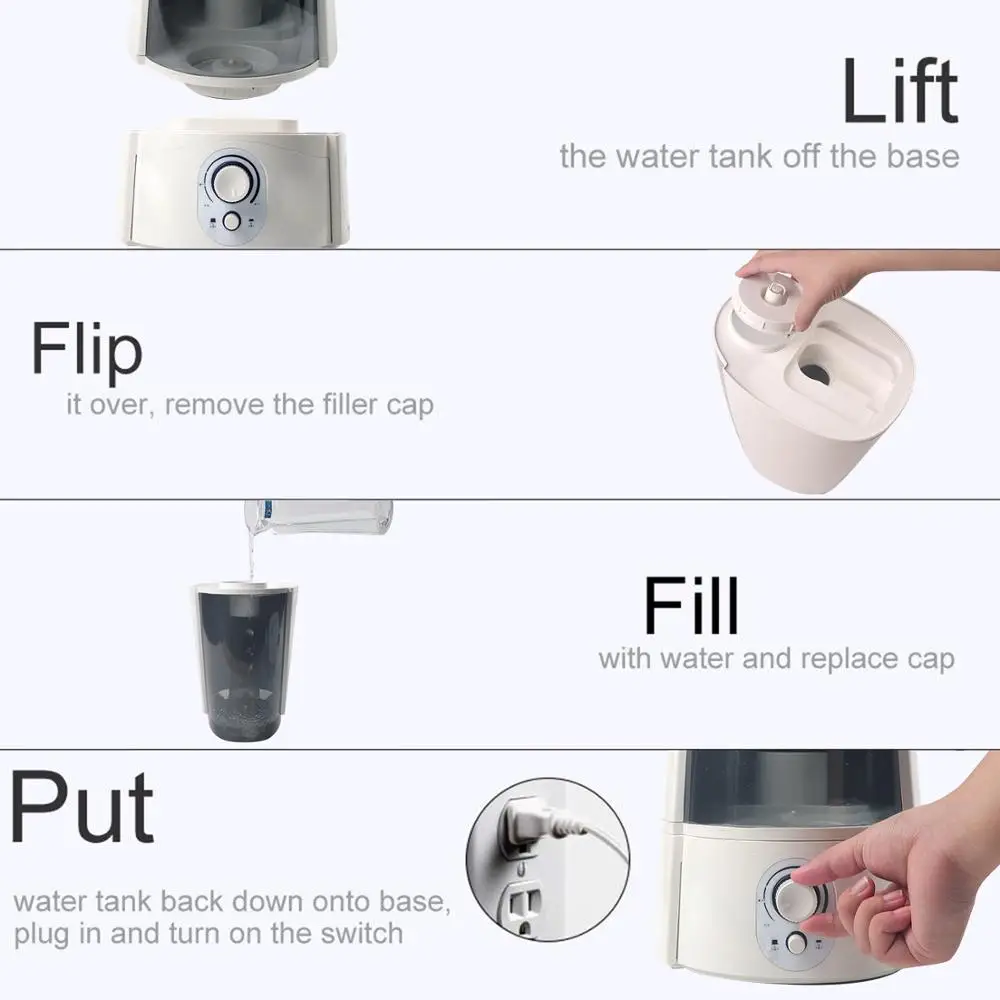 Lift
the water tank off the base

Flip
it over, remove the filler cap

Fill
with water and replace cap

Put
water tank back down onto base, plug in and turn on the switch