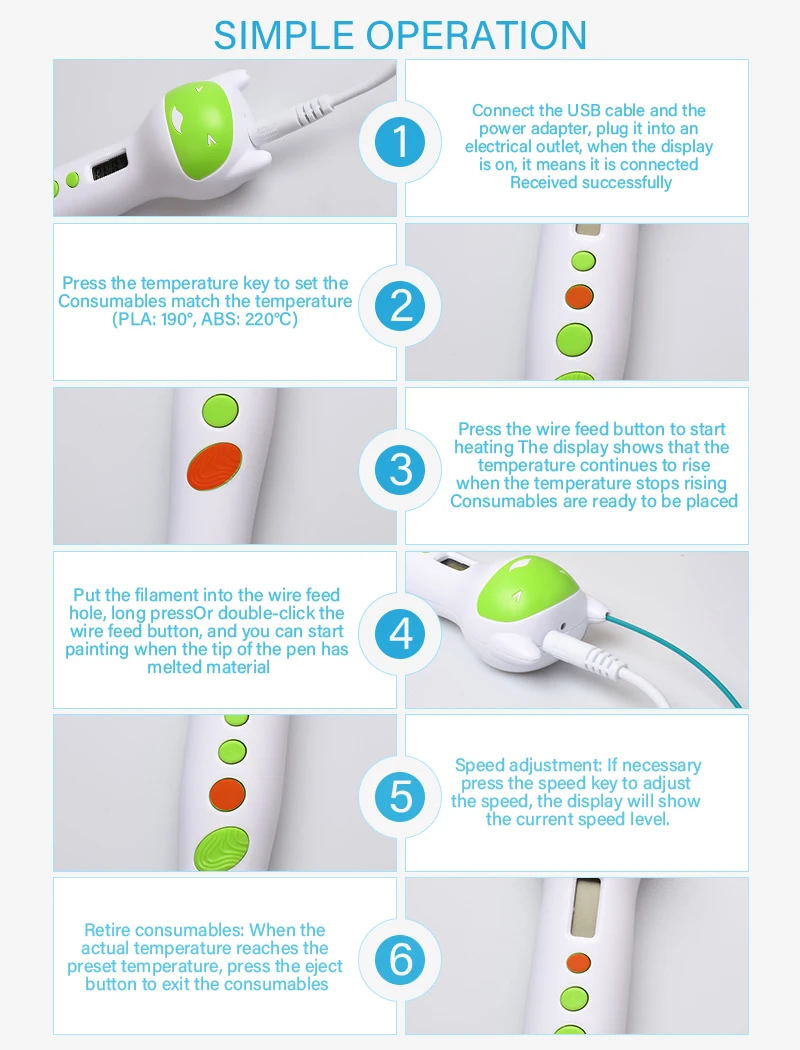 SIMPLE OPERATION

1

Connect the USB cable and the power adapter, plug it into an electrical outlet, when the display is on, it means it is connected Received successfully

Press the temperature key to set the Consumables match the temperature (PLA: 190°, ABS: 220°C)

2

3

Press the wire feed button to start heating The display shows that the temperature continues to rise when the temperature stops rising Consumables are ready to be placed

Put the filament into the wire feed hole, long pressOr double-click the wire feed button, and you can start painting when the tip of the pen has melted material

4

5

Speed adjustment: If necessary press the speed key to adjust the speed, the display will show the current speed level.

Retire consumables: When the actual temperature reaches the preset temperature, press the eject button to exit the consumables

6