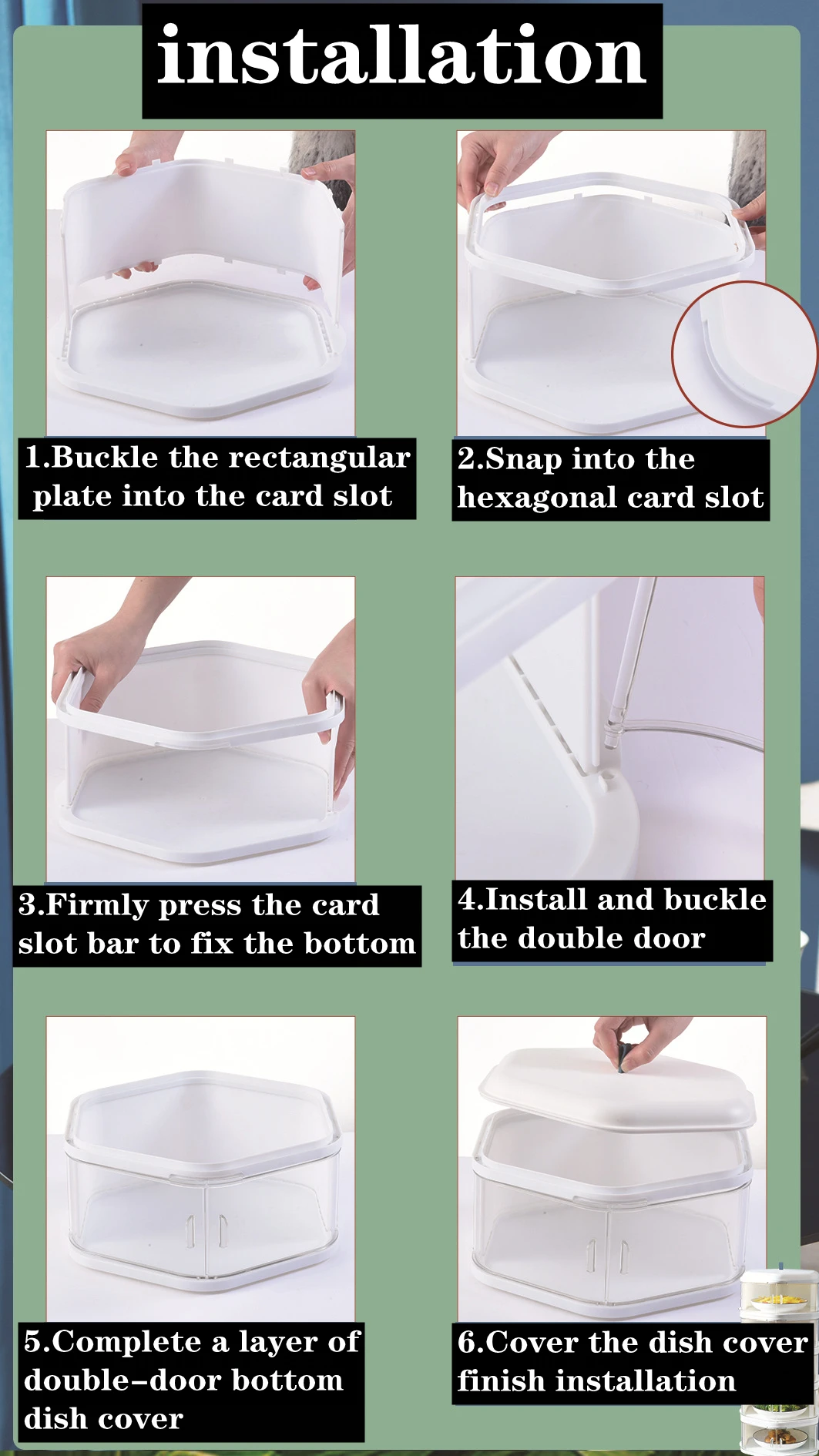 installation

1.Buckle the rectangular plate into the card slot

2.Snap into the hexagonal card slot

3.Firmly press the card slot bar to fix the bottom

4.Install and buckle the double door

5.Complete a layer of double-door bottom dish cover

6.Cover the dish cover finish installation