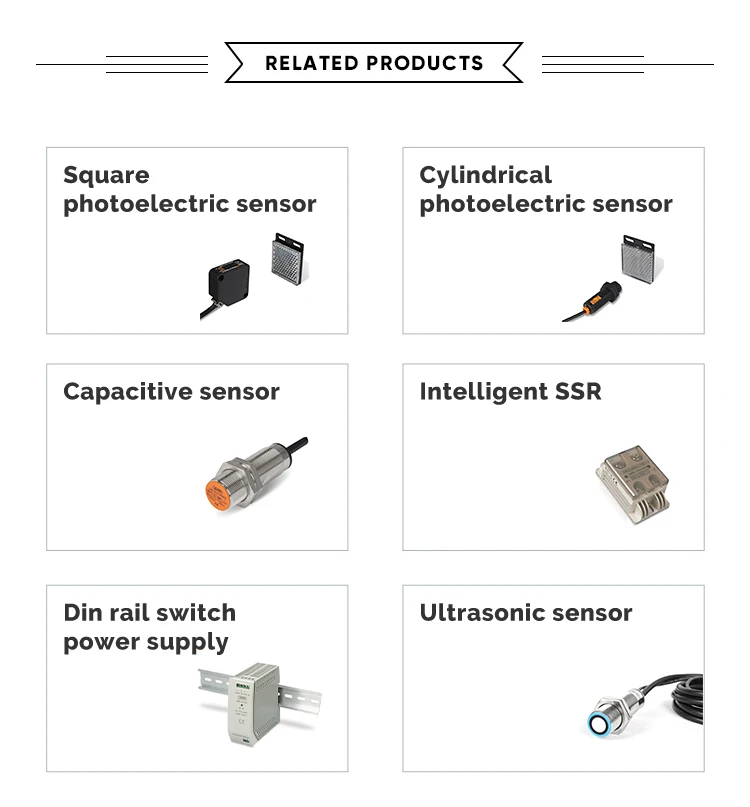 RELATED PRODUCTS

Square photoelectric sensor

Cylindrical photoelectric sensor

Capacitive sensor

Intelligent SSR

Din rail switch power supply

Ultrasonic sensor