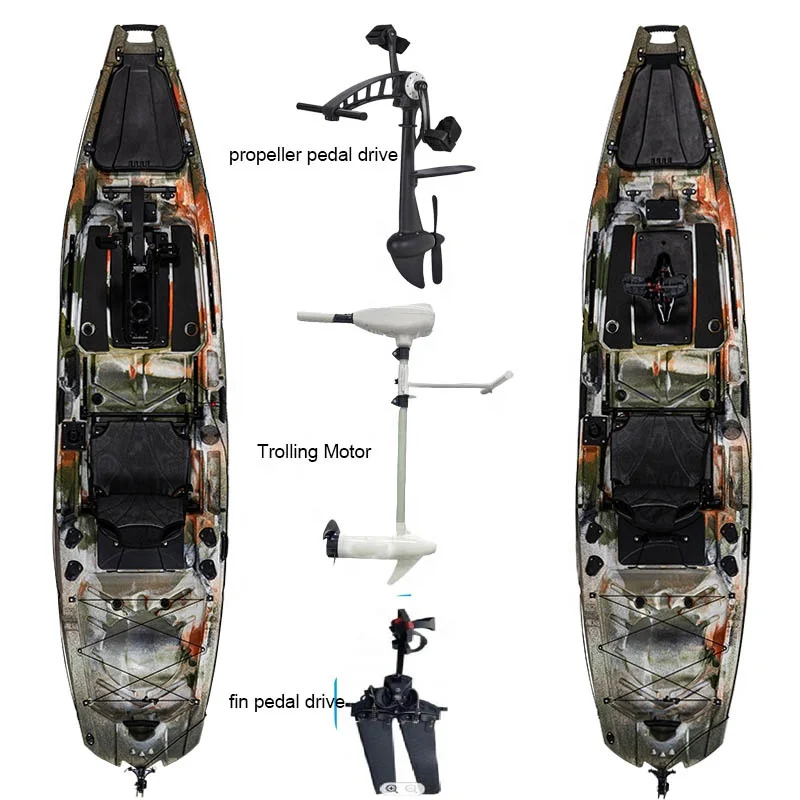 propeller pedal drive

Trolling Motor

fin pedal drive