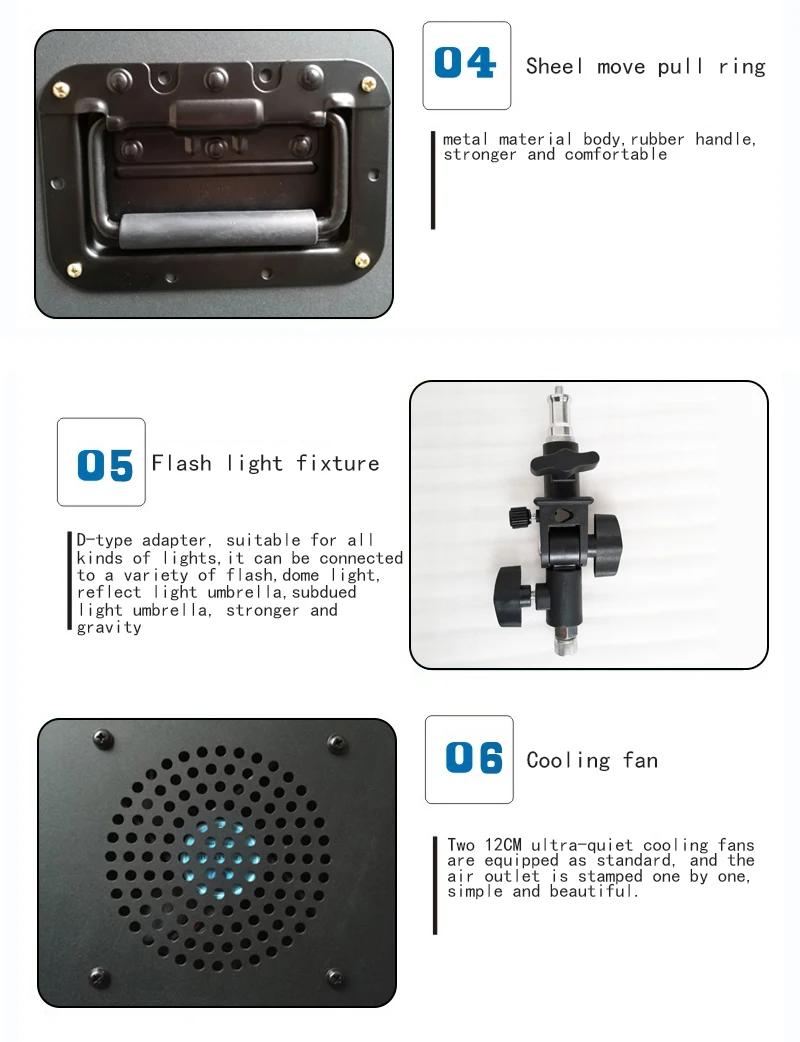 04 Sheel move pull ring

metal material body,rubber handle, stronger and comfortable

05 Flash light fixture

D-type adapter, suitable for all kinds of lights,it can be connected to a variety of flash,dome light, reflect light umbrella,subdued light umbrella, stronger and gravity

06 Cooling fan

Two 12CM ultra-quiet cooling fans are equipped as standard, and the air outlet is stamped one by one, simple and beautiful.