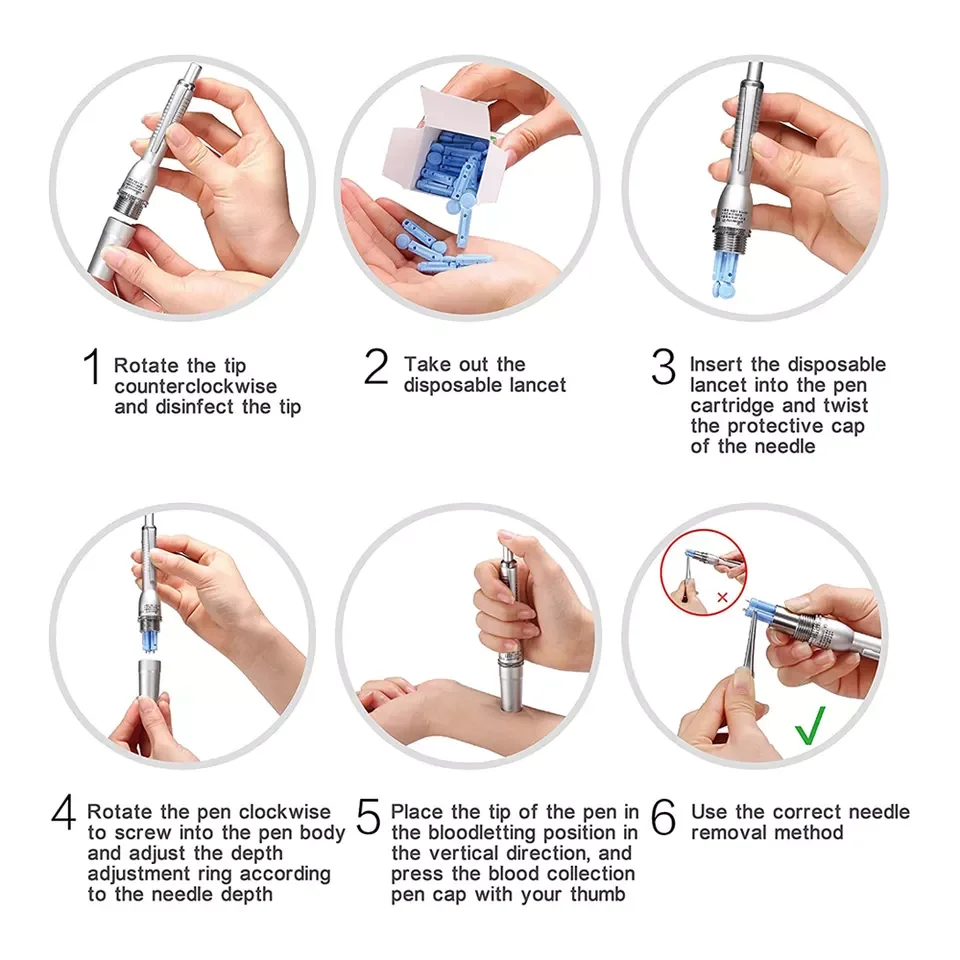 1 Rotate the tip counterclockwise and disinfect the tip

2 Take out the disposable lancet

3 Insert the disposable lancet into the pen cartridge and twist the protective cap of the needle

4 Rotate the pen clockwise to screw into the pen body and adjust the depth adjustment ring according to the needle depth

5 Place the tip of the pen in the bloodletting position in the vertical direction, and press the blood collection pen cap with your thumb

6 Use the correct needle removal method