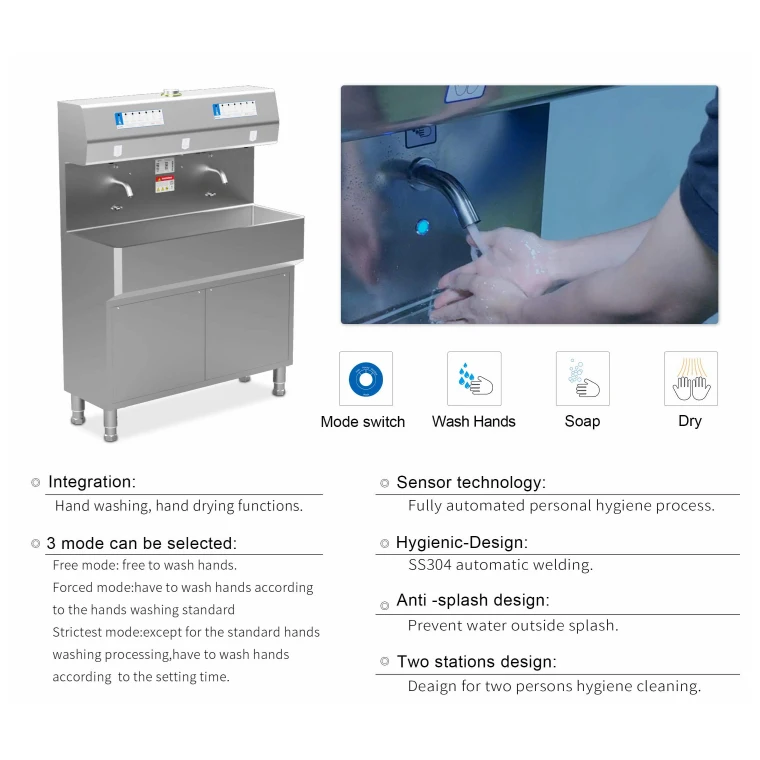 Mode switch

Wash Hands

Soap

Dry

Integration:

Hand washing, hand drying functions.

3 mode can be selected:

Free mode: free to wash hands.

Forced mode:have to wash hands according to the hands washing standard

Strictest mode:except for the standard hands washing processing,have to wash hands according to the setting time.

Sensor technology:

Fully automated personal hygiene process.

Hygienic-Design:

SS304 automatic welding.

Anti -splash design:

Prevent water outside splash.

Two stations design:

Deaign for two persons hygiene cleaning.