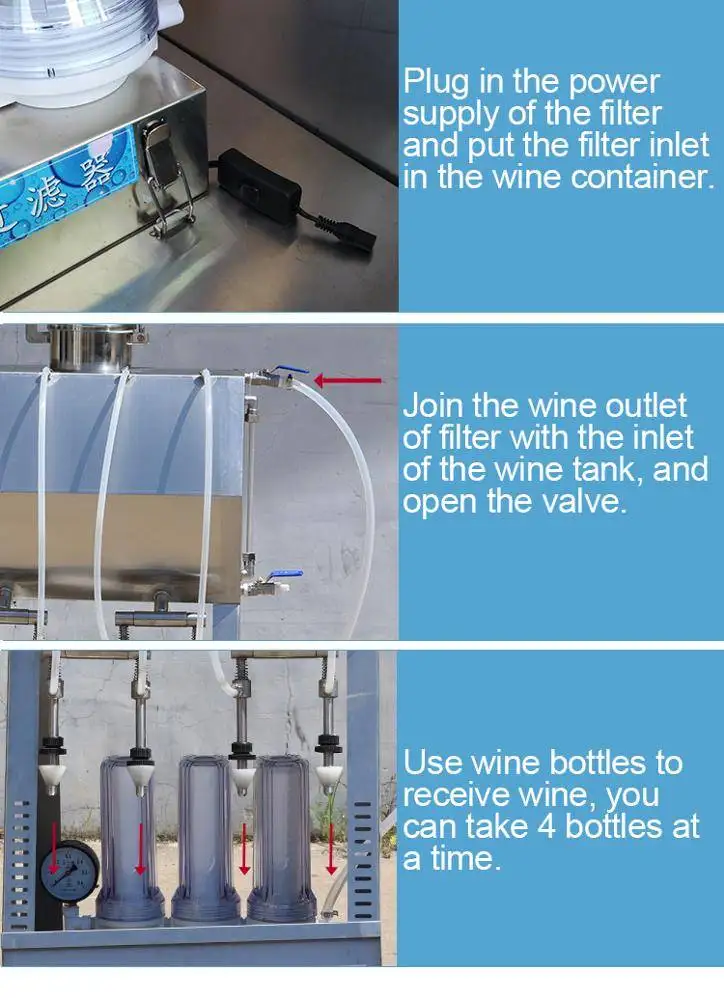 滤器

Plug in the power supply of the filter and put the filter inlet in the wine container.

Join the wine outlet of filter with the inlet of the wine tank, and open the valve.

Use wine bottles to receive wine, you can take 4 bottles at a time.