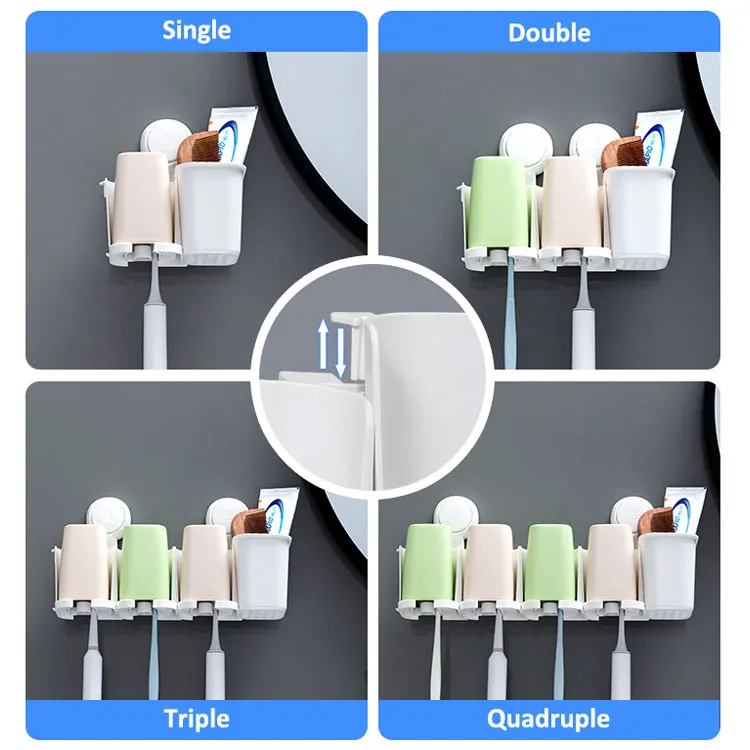 Single

Double

Triple

Quadruple