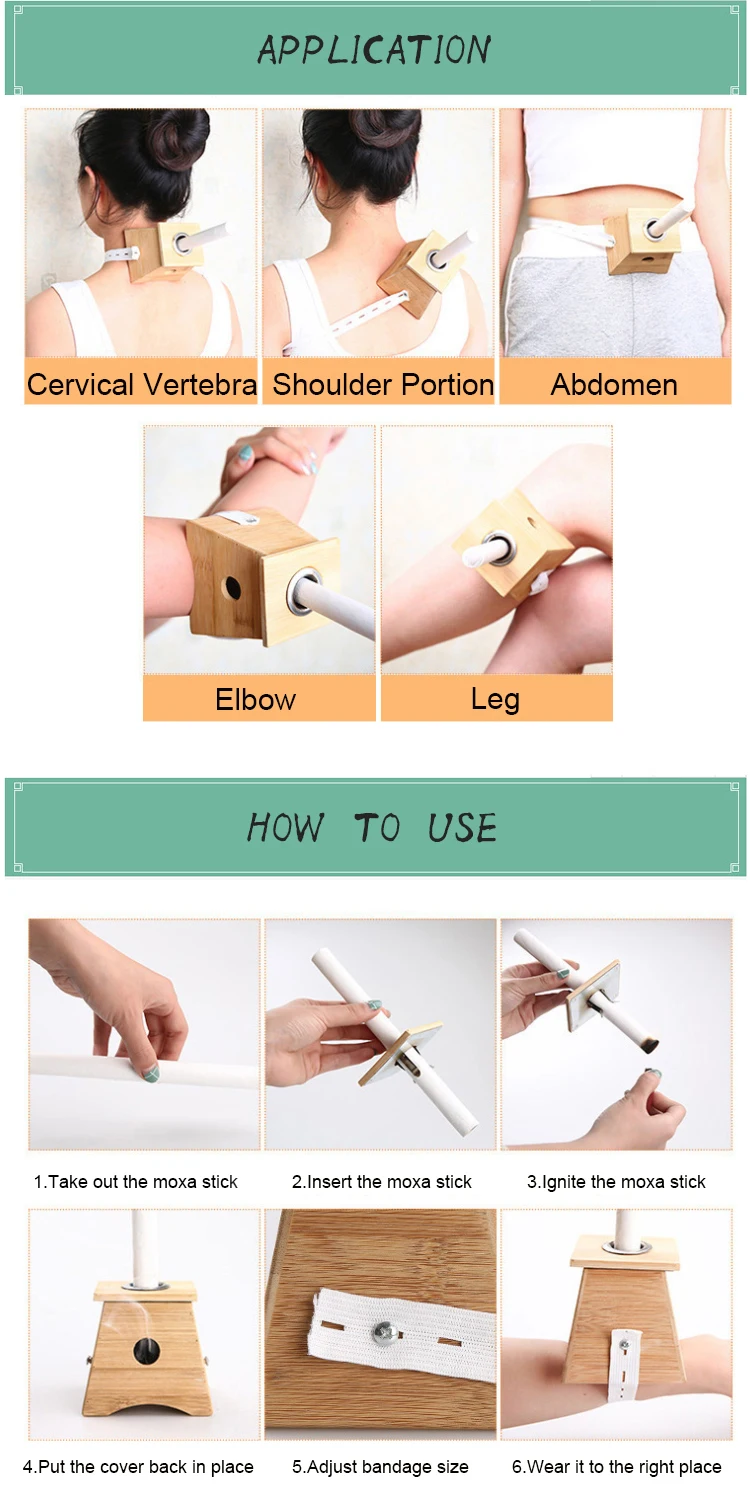 APPLICATION

Cervical Vertebra

Shoulder Portion

Abdomen

Elbow

Leg

HOW TO USE

1.Take out the moxa stick

2.Insert the moxa stick

3.Ignite the moxa stick

4.Put the cover back in place

5.Adjust bandage size

6.Wear it to the right place