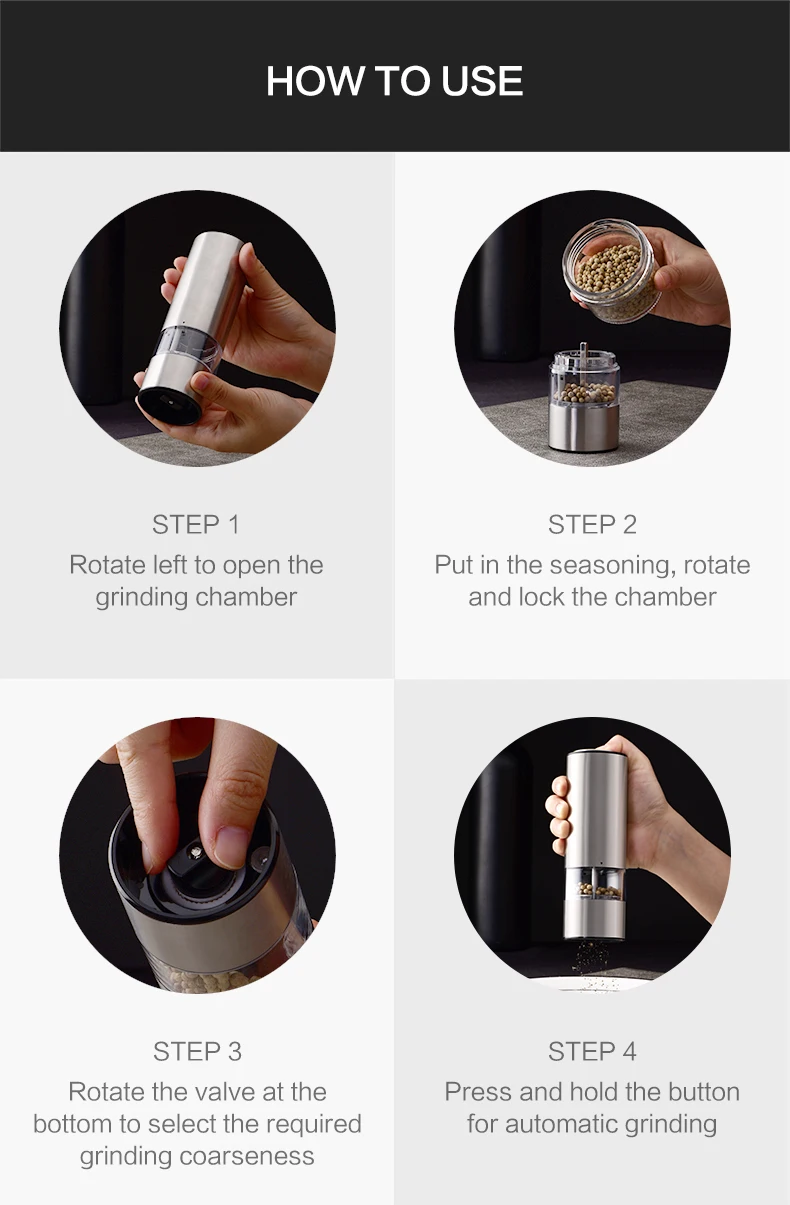 HOW TO USE

STEP 1
Rotate left to open the grinding chamber

STEP 2
Put in the seasoning, rotate and lock the chamber

STEP 3
Rotate the valve at the bottom to select the required grinding coarseness

STEP 4
Press and hold the button for automatic grinding