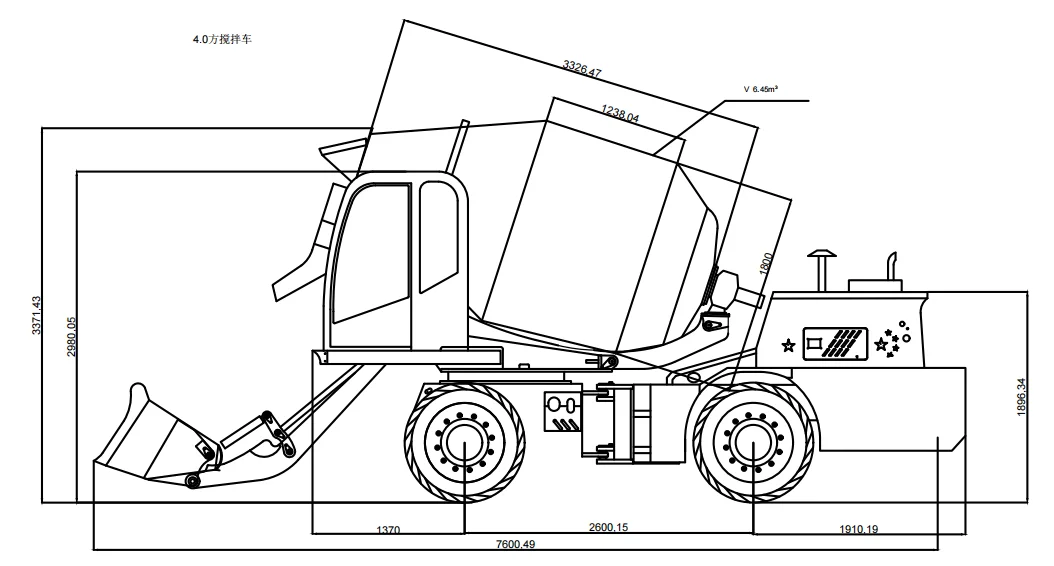 4.0方搅拌车

3326.47

V 6.45m³

1238.04

1800

3371.43

2980.05

1896.34

1370

2600.15

1910.19

7600.49