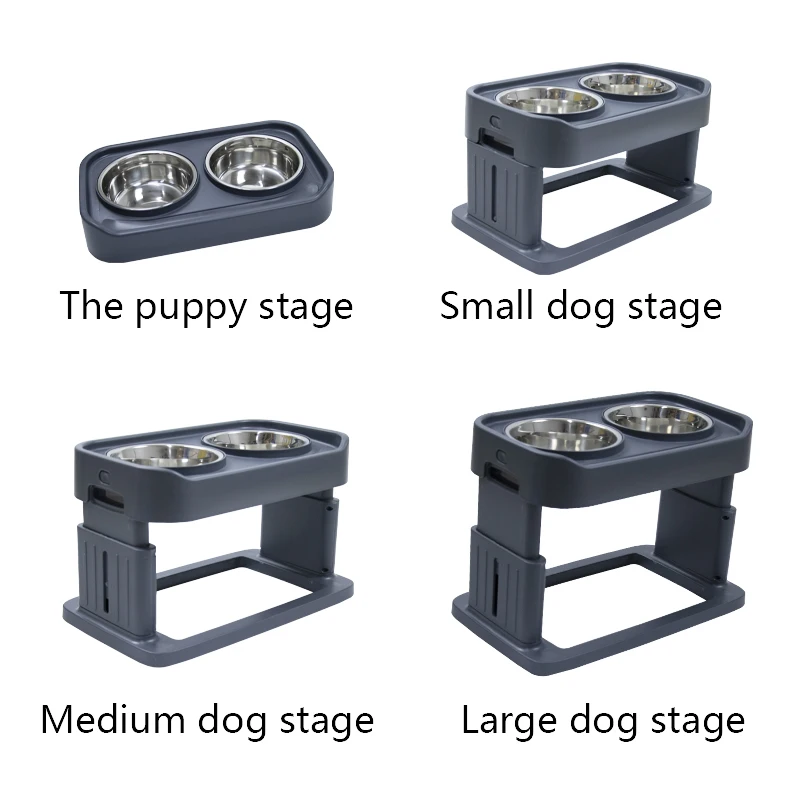 The puppy stage

Small dog stage

Medium dog stage

Large dog stage