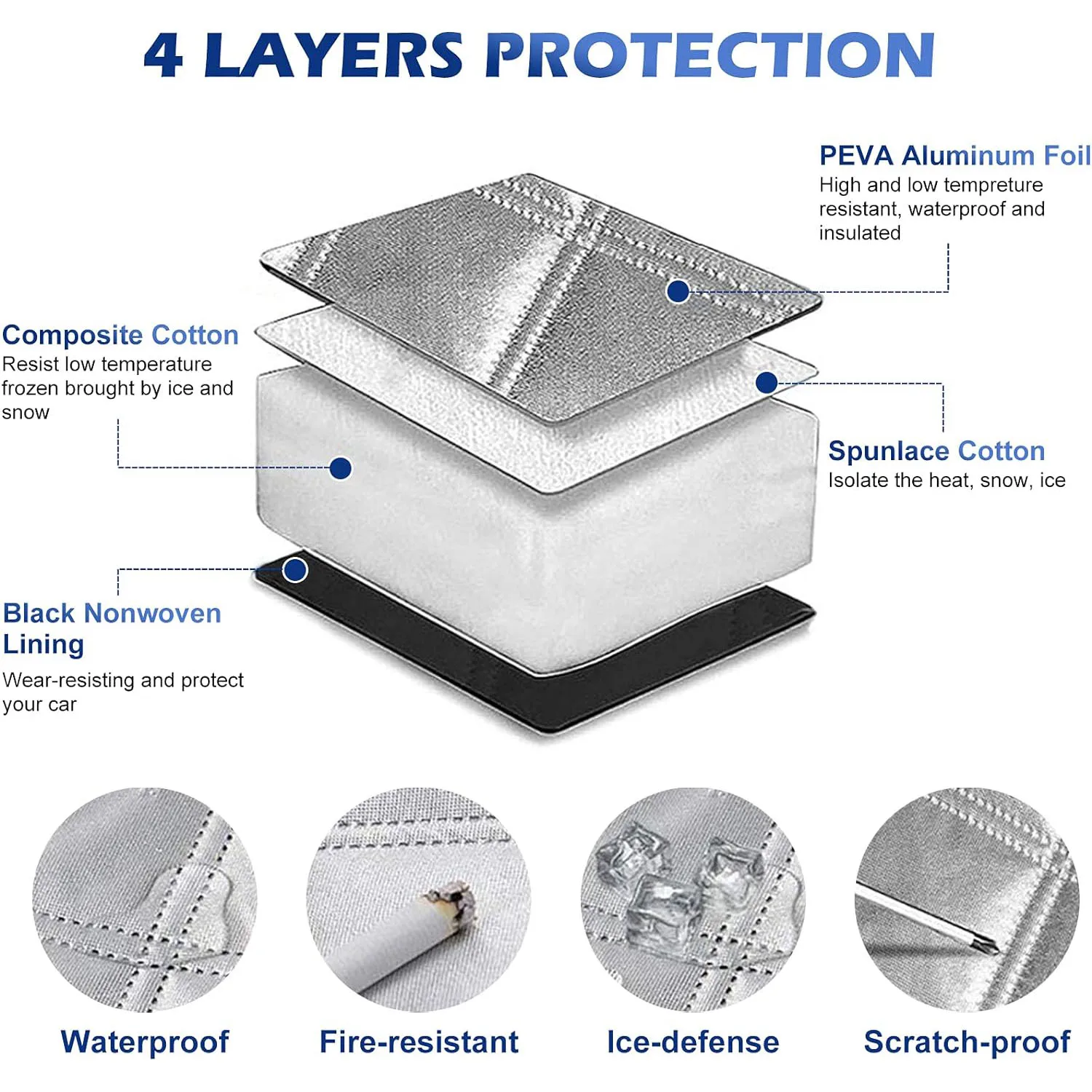 4 LAYERS PROTECTION

PEVA Aluminum Foil
High and low tempreture resistant, waterproof and insulated

Composite Cotton
Resist low temperature frozen brought by ice and snow

Spunlace Cotton
Isolate the heat, snow, ice

Black Nonwoven Lining
Wear-resisting and protect your car

Waterproof

Fire-resistant

Ice-defense

Scratch-proof