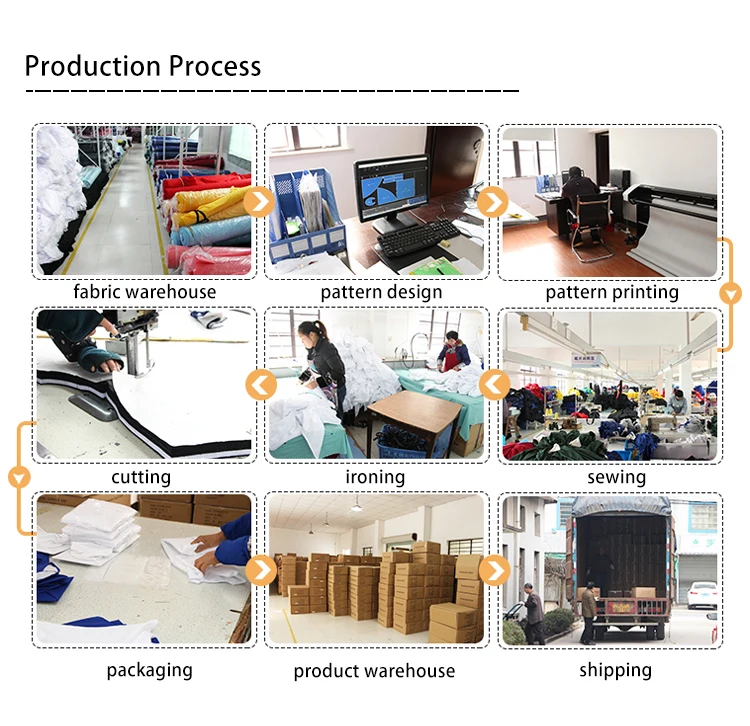 Production Process

fabric warehouse

pattern design

pattern printing

cutting

ironing

sewing

packaging

product warehouse

shipping