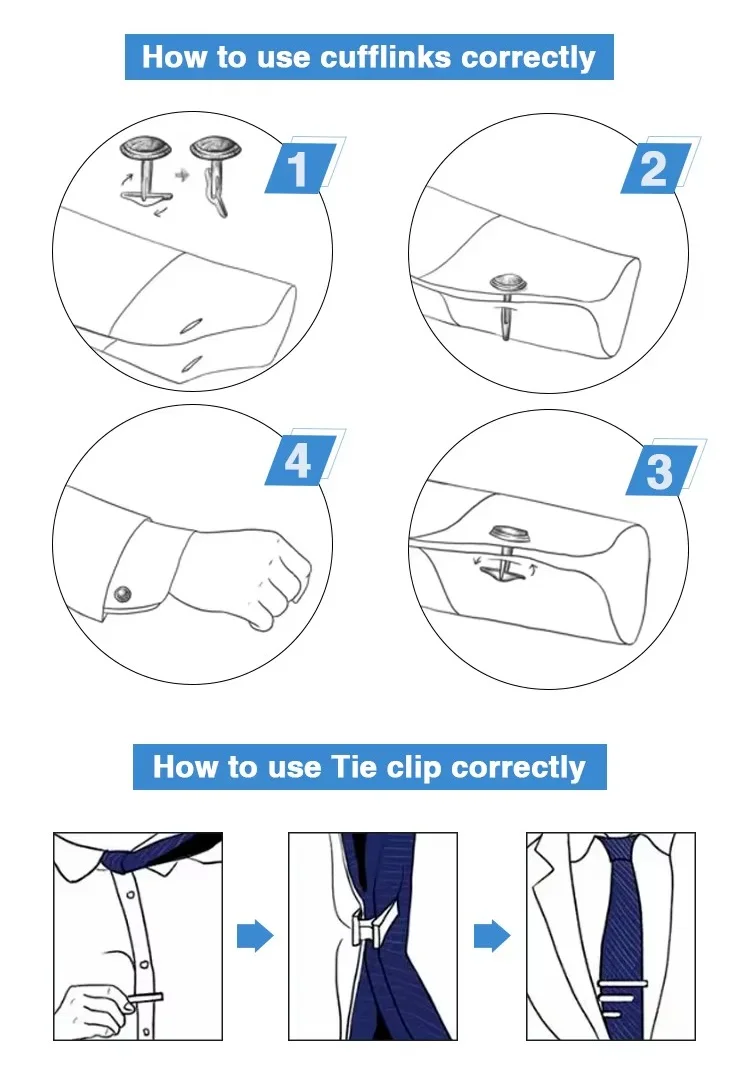 How to use cufflinks correctly

1

2

4

3

How to use Tie clip correctly