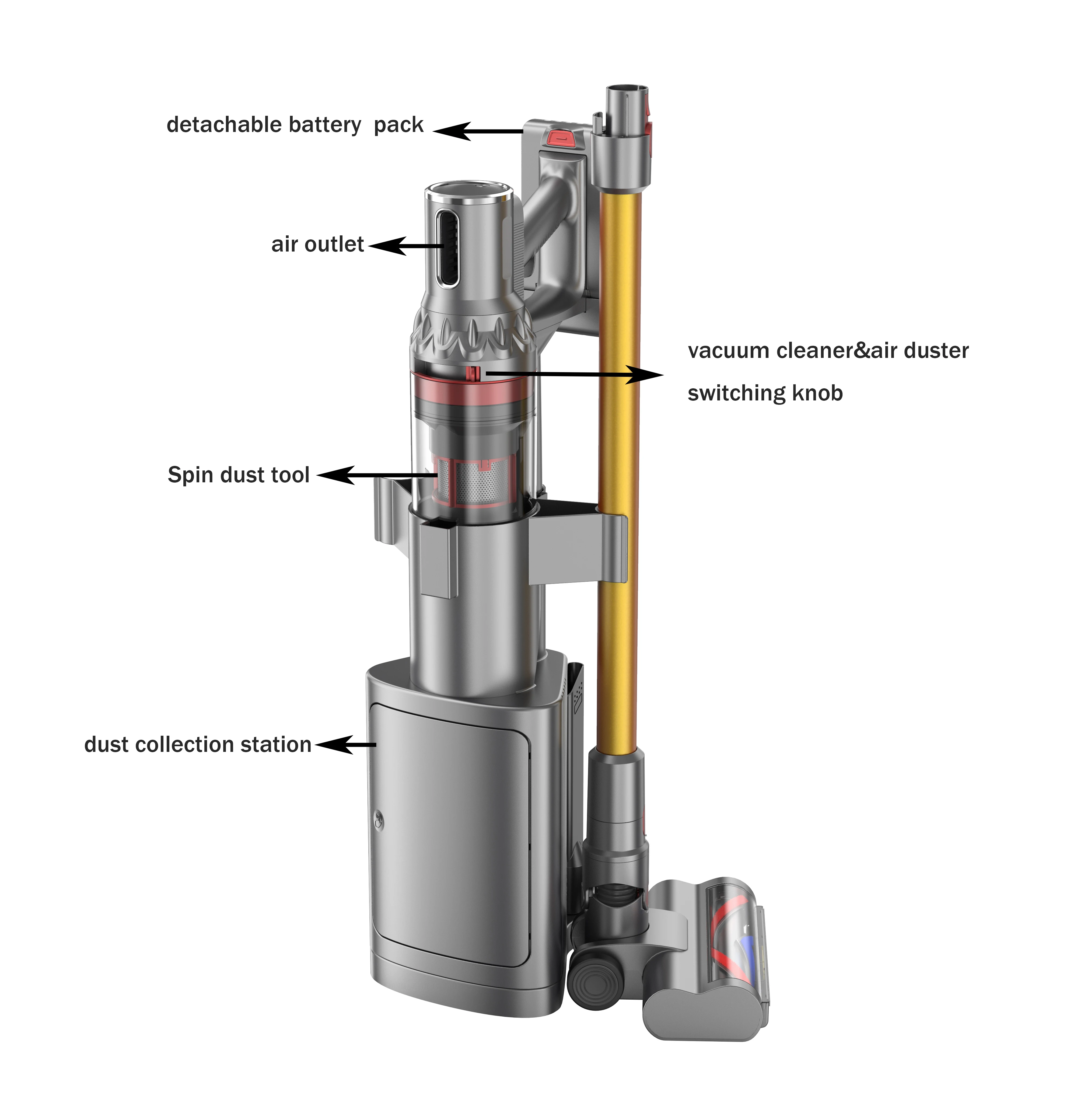 detachable battery pack

air outlet

vacuum cleaner&air duster

switching knob

Spin dust tool

dust collection station