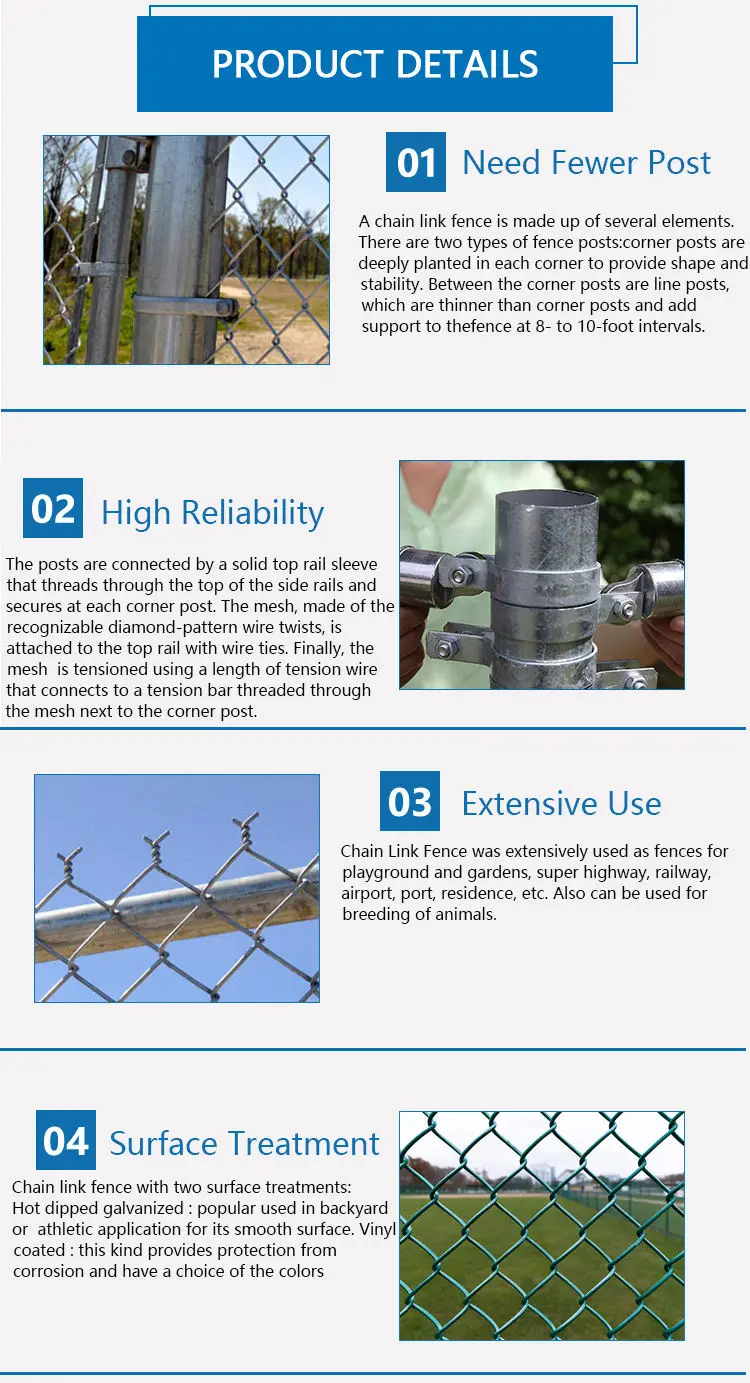 PRODUCT DETAILS

01 Need Fewer Post

A chain link fence is made up of several elements. There are two types of fence posts:corner posts are deeply planted in each corner to provide shape and stability. Between the corner posts are line posts, which are thinner than corner posts and add support to thefence at 8- to 10-foot intervals.

02 High Reliability

The posts are connected by a solid top rail sleeve that threads through the top of the side rails and secures at each corner post. The mesh, made of the recognizable diamond-pattern wire twists, is attached to the top rail with wire ties. Finally, the mesh is tensioned using a length of tension wire that connects to a tension bar threaded through the mesh next to the corner post.

03 Extensive Use

Chain Link Fence was extensively used as fences for playground and gardens, super highway, railway, airport, port, residence, etc. Also can be used for breeding of animals.

04 Surface Treatment

Chain link fence with two surface treatments:
Hot dipped galvanized : popular used in backyard or athletic application for its smooth surface. Vinyl coated : this kind provides protection from corrosion and have a choice of the colors