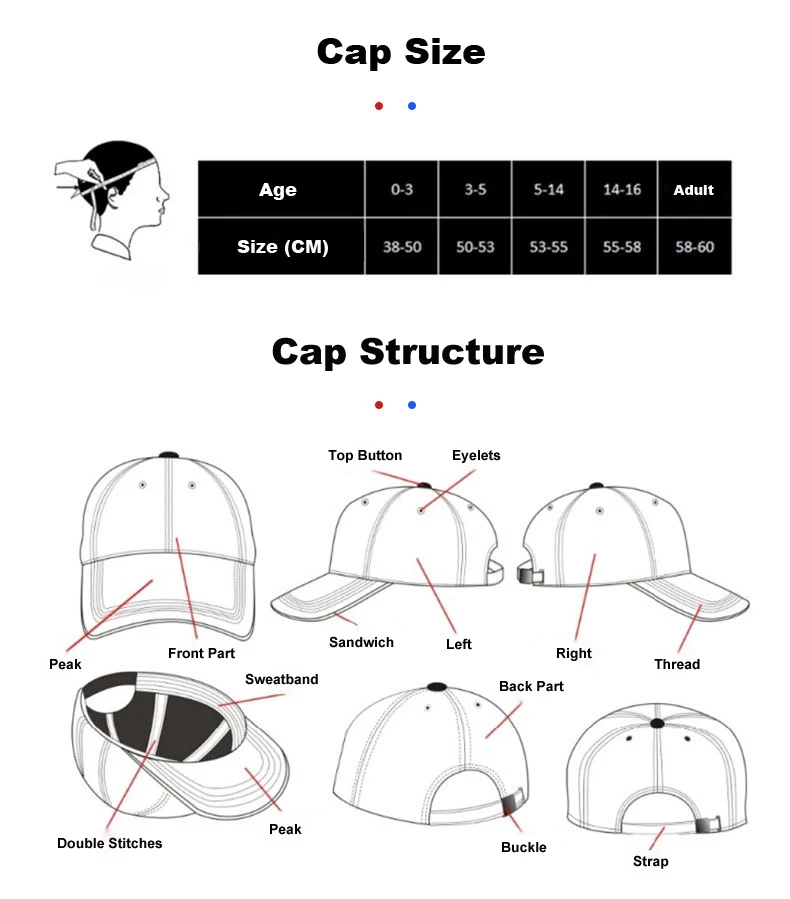 Cap Size

| Age | 0-3 | 3-5 | 5-14 | 14-16 | Adult |
|---|---|---|---|---|---|
| Size (CM) | 38-50 | 50-53 | 53-55 | 55-58 | 58-60 |

Cap Structure

Top Button
Eyelets
Peak
Front Part
Sandwich
Left
Right
Thread
Sweatband
Back Part
Double Stitches
Peak
Buckle
Strap