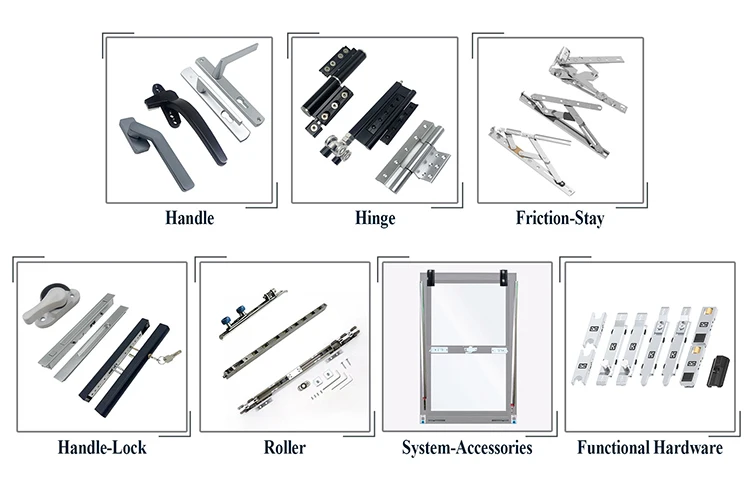 Handle

Hinge

Friction-Stay

Handle-Lock

Roller

System-Accessories

Functional Hardware