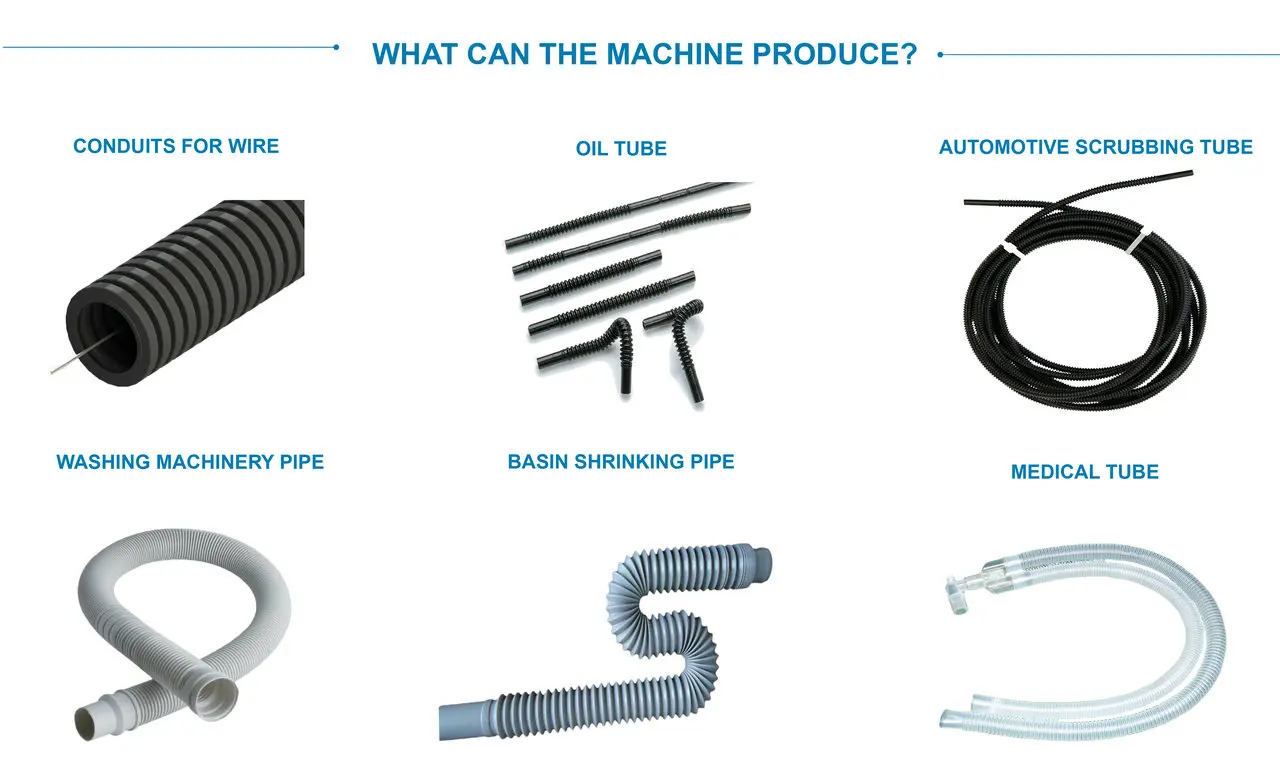 WHAT CAN THE MACHINE PRODUCE?

CONDUITS FOR WIRE

OIL TUBE

AUTOMOTIVE SCRUBBING TUBE

WASHING MACHINERY PIPE

BASIN SHRINKING PIPE

MEDICAL TUBE