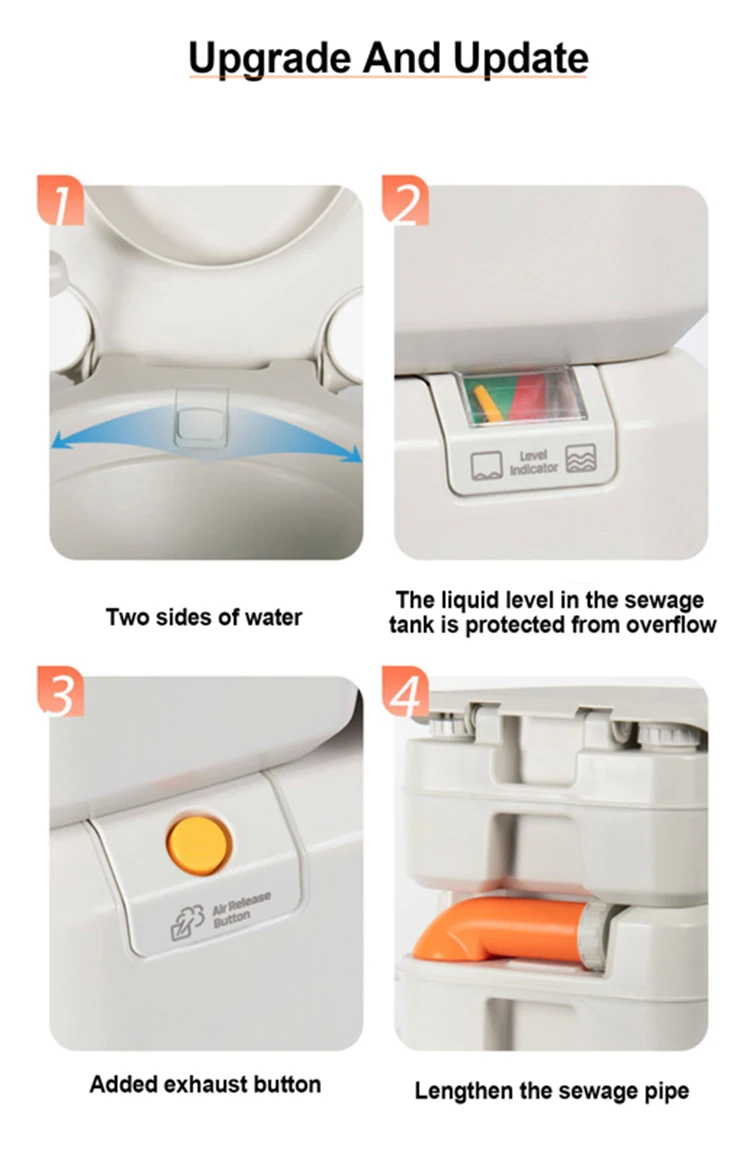 Upgrade And Update

1

Two sides of water

2

Level Indicator

The liquid level in the sewage tank is protected from overflow

3

Air Release Button

Added exhaust button

4

Lengthen the sewage pipe