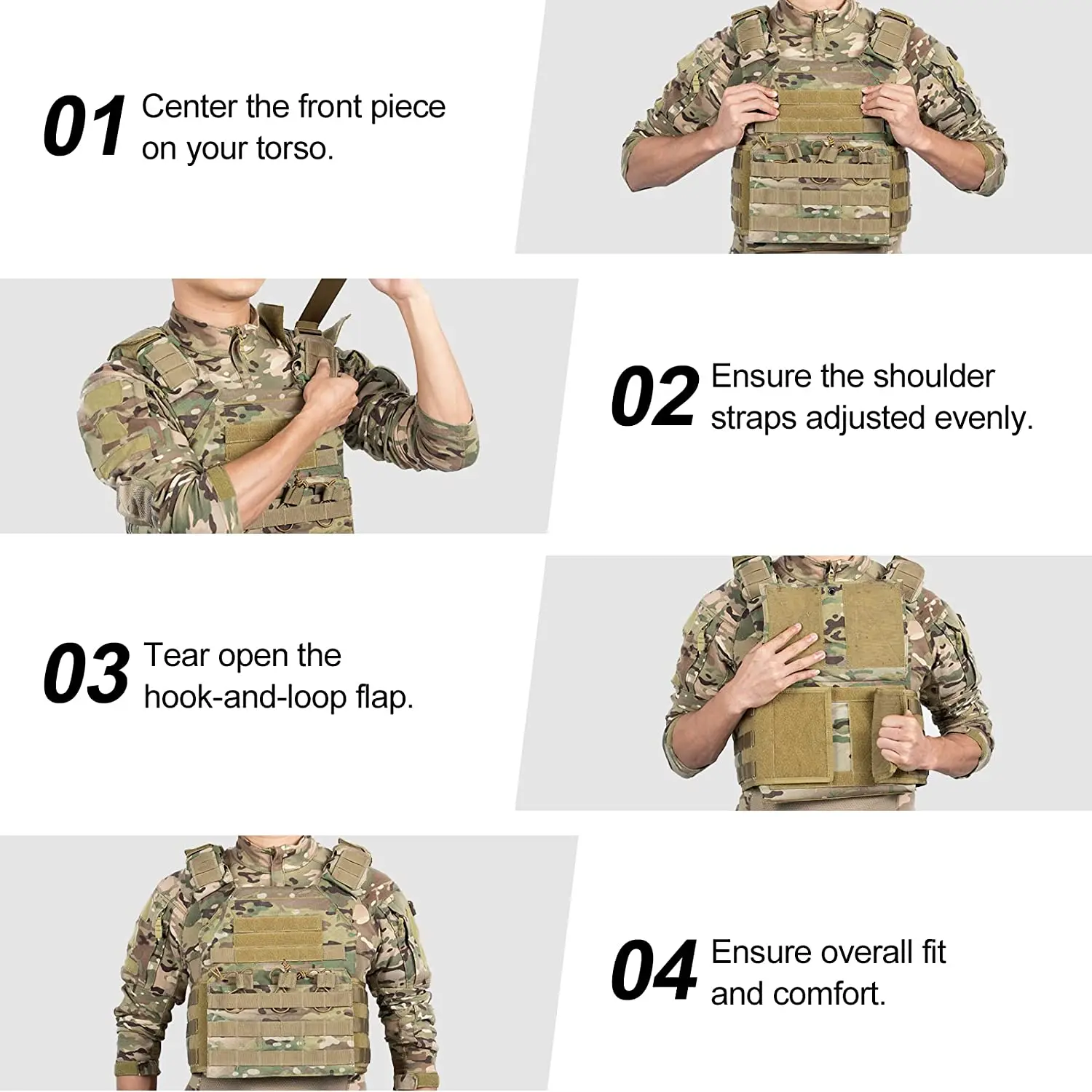 01 Center the front piece on your torso.

02 Ensure the shoulder straps adjusted evenly.

03 Tear open the hook-and-loop flap.

04 Ensure overall fit and comfort.