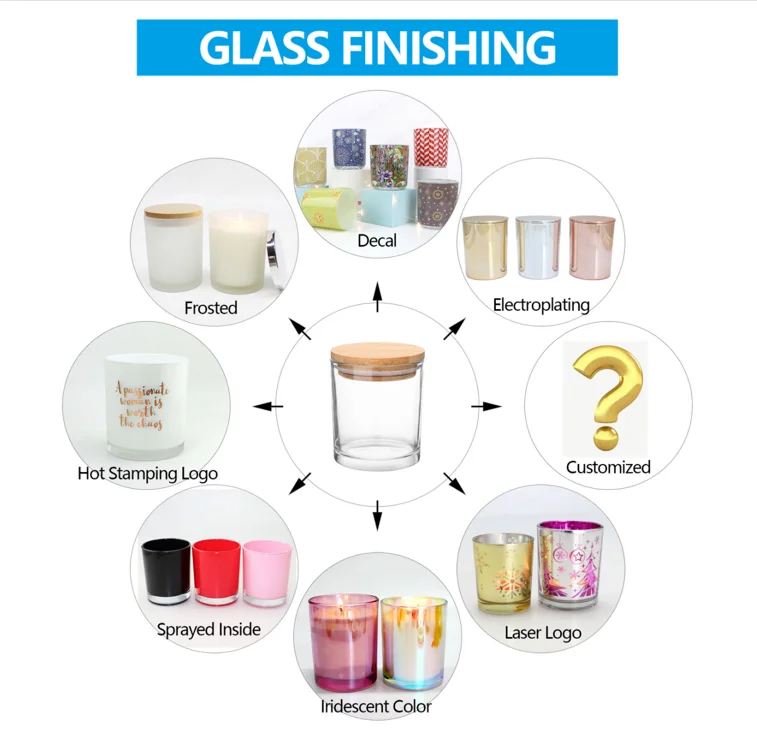 GLASS FINISHING

Decal

Frosted

Electroplating

A passionate woman is worth the chaos

Hot Stamping Logo

Customized

Sprayed Inside

Laser Logo

Iridescent Color