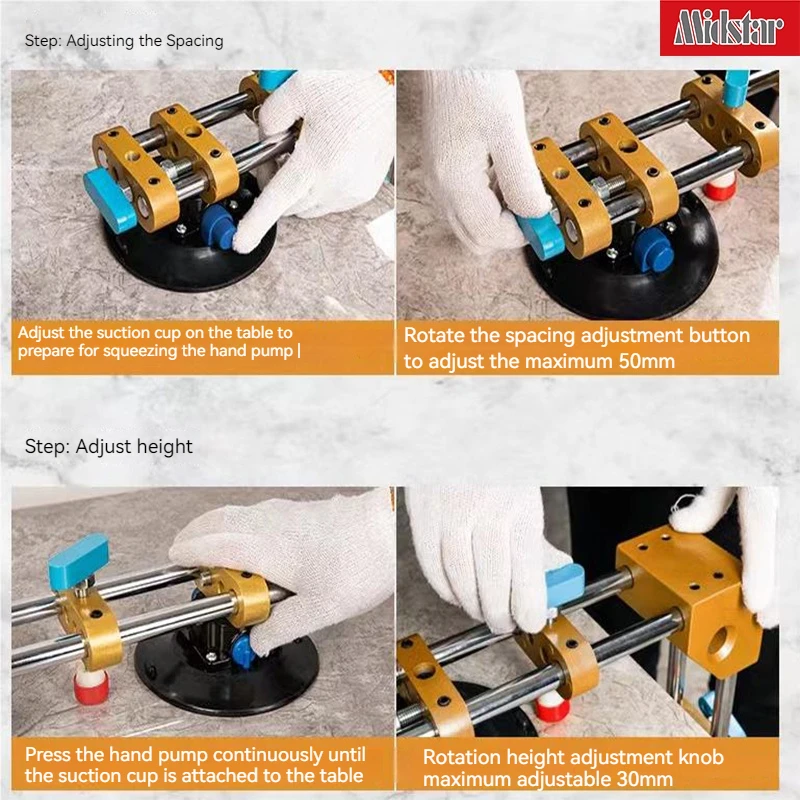 Step: Adjusting the Spacing

Midstar

Adjust the suction cup on the table to prepare for squeezing the hand pump |

Rotate the spacing adjustment button to adjust the maximum 50mm

Step: Adjust height

Press the hand pump continuously until the suction cup is attached to the table

Rotation height adjustment knob maximum adjustable 30mm