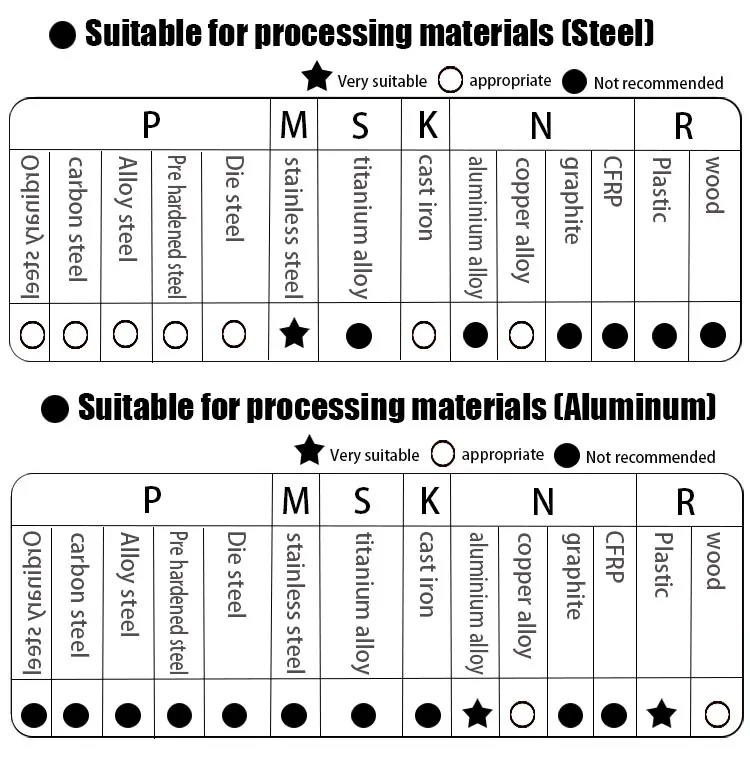 ● Suitable for processing materials (Steel)

★ Very suitable ○ appropriate ● Not recommended

| P | | | | | M | S | K | N | | | | R | |
|---|---|---|---|---|---|---|---|---|---|---|---|---|---|
| Ordinary steel | carbon steel | Alloy steel | Pre hardened steel | Die steel | stainless steel | titanium alloy | cast iron | aluminium alloy | copper alloy | graphite | CFRP | Plastic | wood |
| ○ | ○ | ○ | ○ | ○ | ★ | ● | ○ | ● | ○ | ● | ● | ● | ● |

● Suitable for processing materials (Aluminum)

★ Very suitable ○ appropriate ● Not recommended

| P | | | | | M | S | K | N | | | | R | |
|---|---|---|---|---|---|---|---|---|---|---|---|---|---|
| Ordinary steel | carbon steel | Alloy steel | Pre hardened steel | Die steel | stainless steel | titanium alloy | cast iron | aluminium alloy | copper alloy | graphite | CFRP | Plastic | wood |
| ● | ● | ● | ● | ● | ● | ● | ● | ★ | ○ | ● | ● | ★ | ○ |