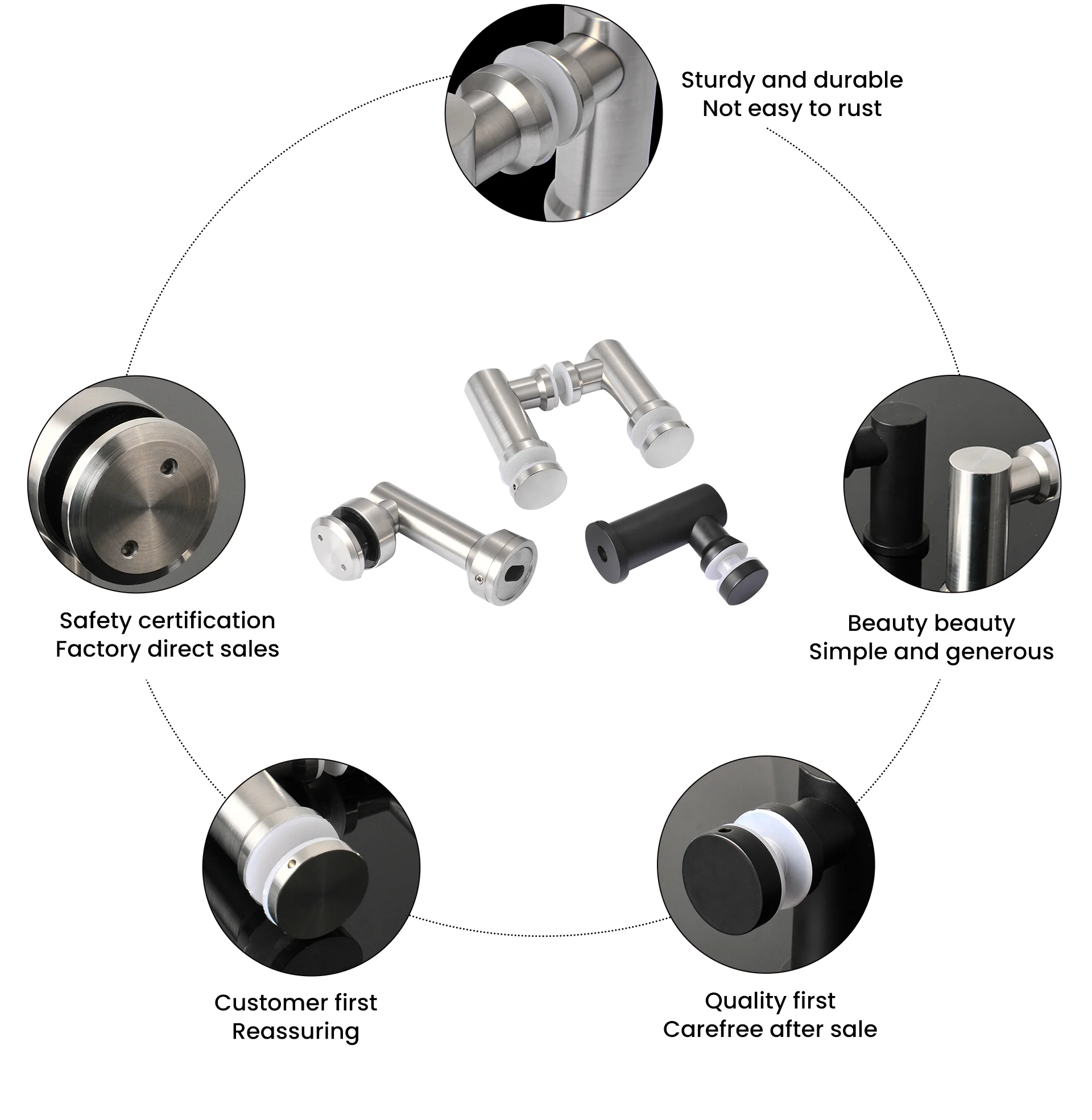 Sturdy and durable
Not easy to rust

Safety certification
Factory direct sales

Beauty beauty
Simple and generous

Customer first
Reassuring

Quality first
Carefree after sale