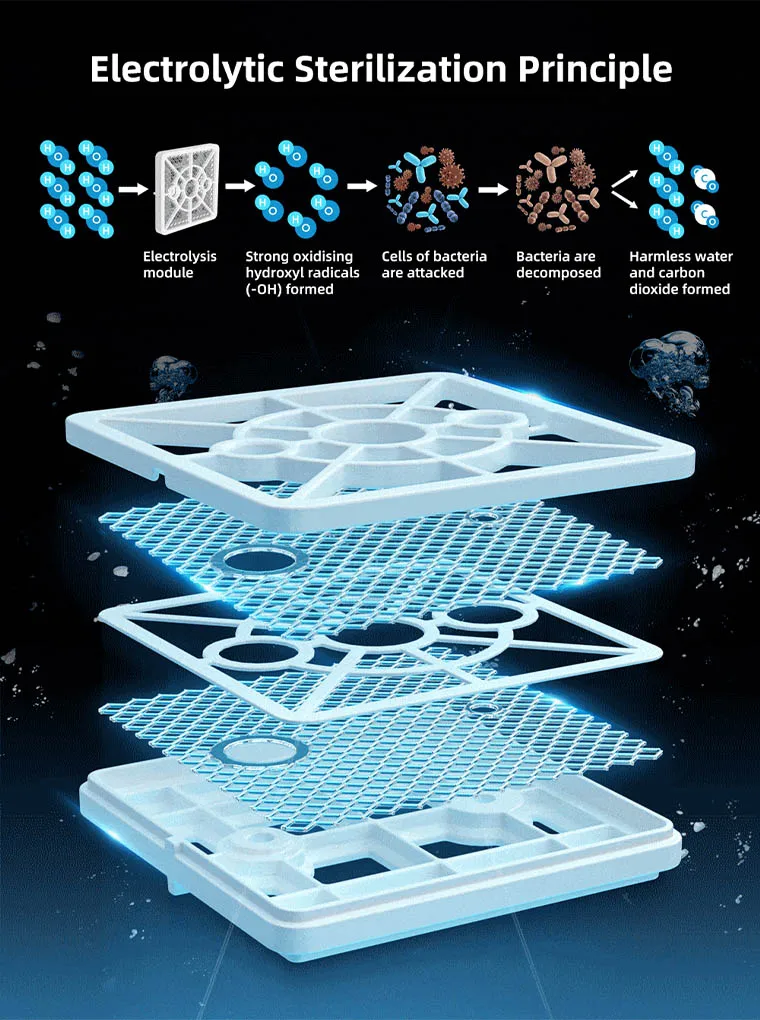 Electrolytic Sterilization Principle

Electrolysis module

Strong oxidising hydroxyl radicals (-OH) formed

Cells of bacteria are attacked

Bacteria are decomposed

Harmless water and carbon dioxide formed