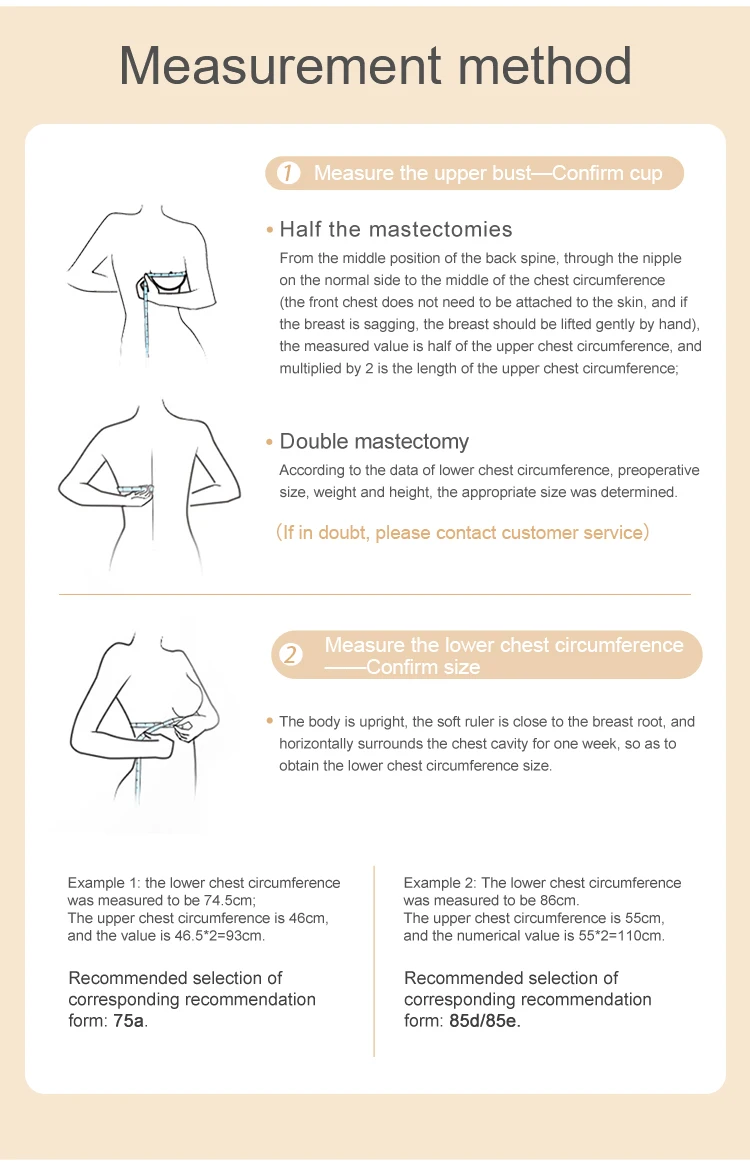 Measurement method

1 Measure the upper bust—Confirm cup

• Half the mastectomies

From the middle position of the back spine, through the nipple on the normal side to the middle of the chest circumference (the front chest does not need to be attached to the skin, and if the breast is sagging, the breast should be lifted gently by hand), the measured value is half of the upper chest circumference, and multiplied by 2 is the length of the upper chest circumference;

• Double mastectomy

According to the data of lower chest circumference, preoperative size, weight and height, the appropriate size was determined.

(If in doubt, please contact customer service)

2 Measure the lower chest circumference ——Confirm size

• The body is upright, the soft ruler is close to the breast root, and horizontally surrounds the chest cavity for one week, so as to obtain the lower chest circumference size.

Example 1: the lower chest circumference was measured to be 74.5cm;
The upper chest circumference is 46cm, and the value is 46.5*2=93cm.

Recommended selection of corresponding recommendation form: 75a.

Example 2: The lower chest circumference was measured to be 86cm.
The upper chest circumference is 55cm, and the numerical value is 55*2=110cm.

Recommended selection of corresponding recommendation form: 85d/85e.