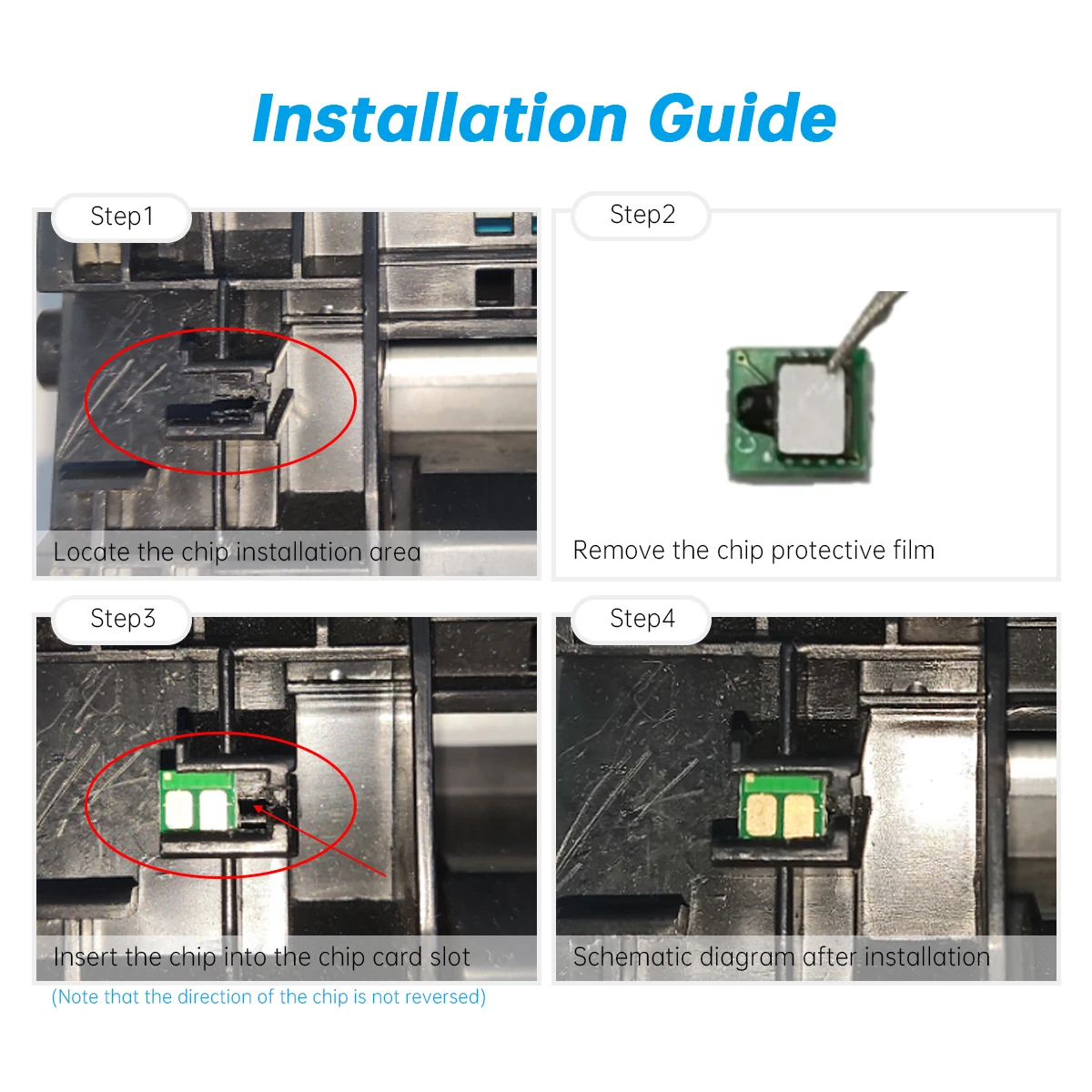 Installation Guide

Step1

Locate the chip installation area

Step2

Remove the chip protective film

Step3

Insert the chip into the chip card slot

(Note that the direction of the chip is not reversed)

Step4

Schematic diagram after installation