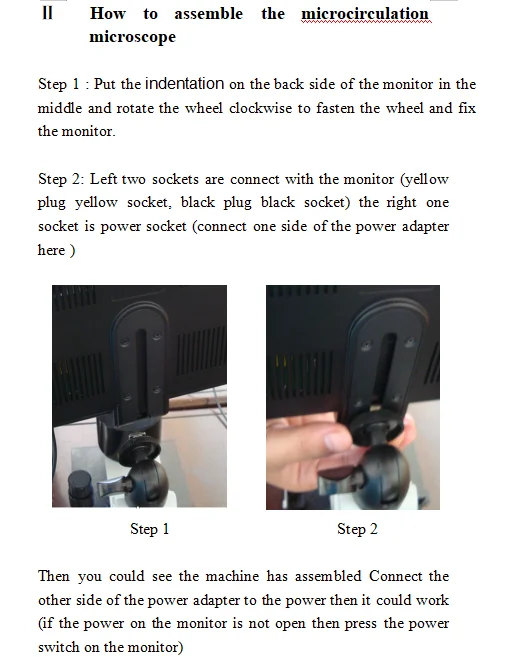 II How to assemble the microcirculation microscope

Step 1 : Put the indentation on the back side of the monitor in the middle and rotate the wheel clockwise to fasten the wheel and fix the monitor.

Step 2: Left two sockets are connect with the monitor (yellow plug yellow socket, black plug black socket) the right one socket is power socket (connect one side of the power adapter here )

Step 1

Step 2

Then you could see the machine has assembled Connect the other side of the power adapter to the power then it could work (if the power on the monitor is not open then press the power switch on the monitor)