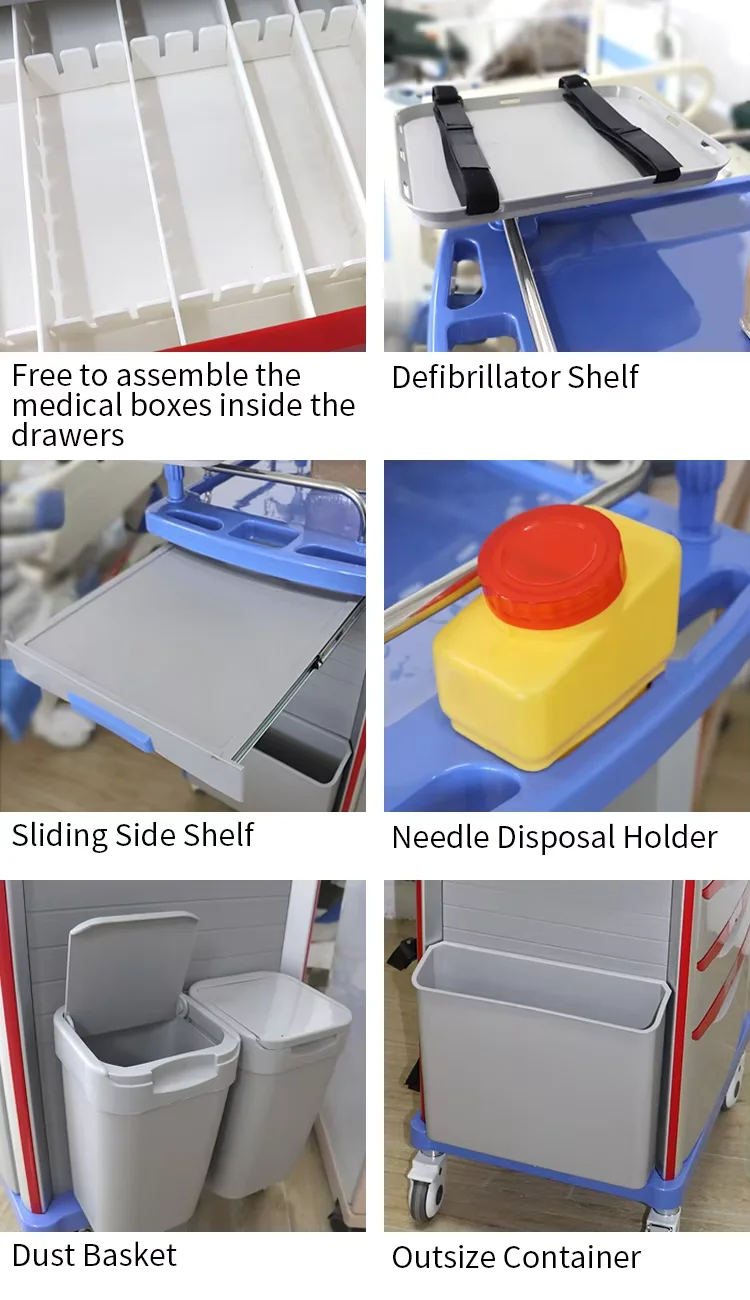 Free to assemble the medical boxes inside the drawers

Defibrillator Shelf

Sliding Side Shelf

Needle Disposal Holder

Dust Basket

Outsize Container