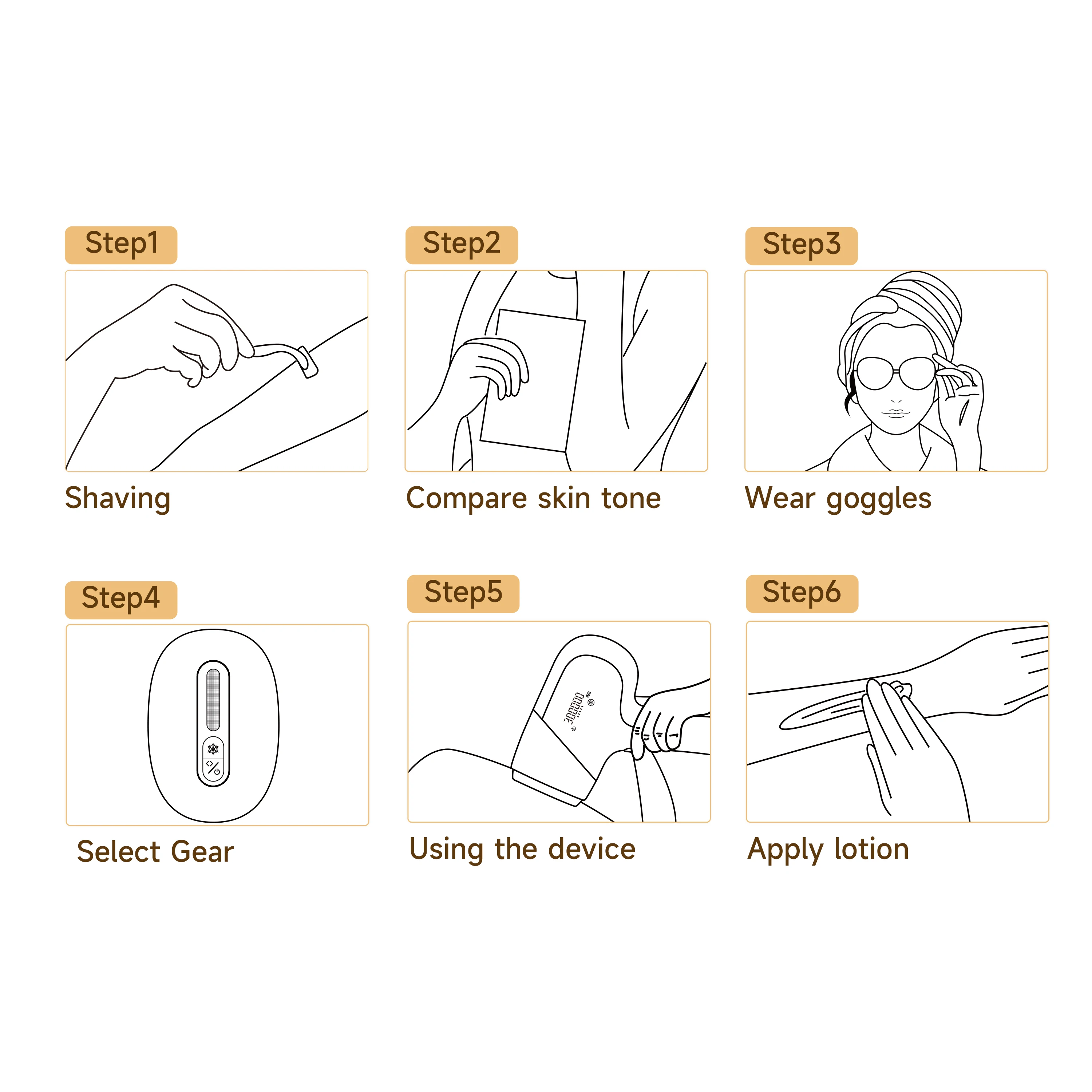 Step1

Shaving

Step2

Compare skin tone

Step3

Wear goggles

Step4

Select Gear

Step5

300000

Using the device

Step6

Apply lotion