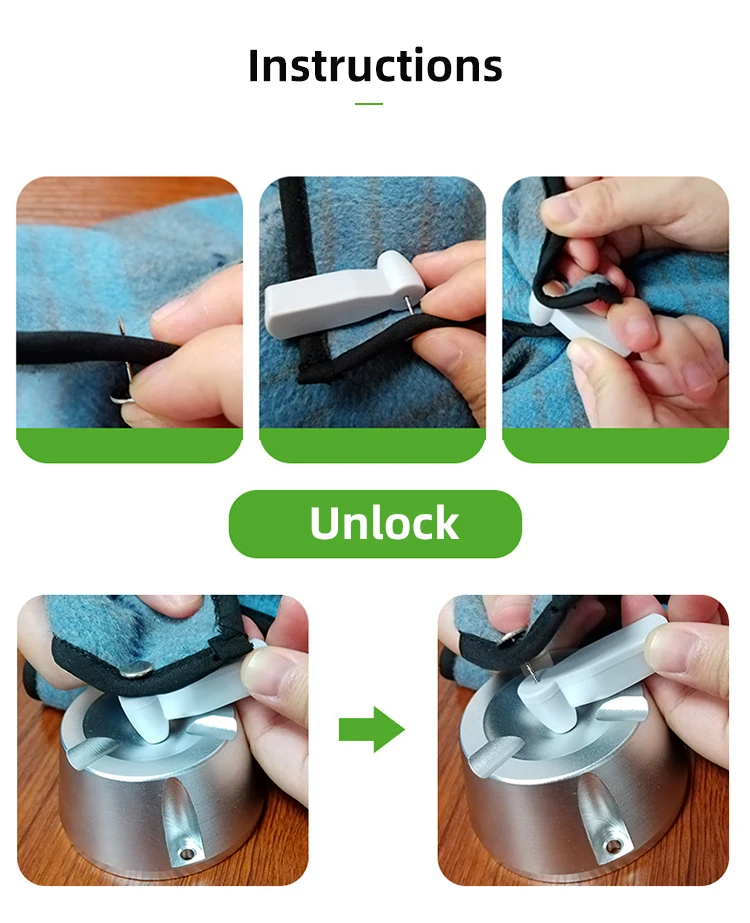 Instructions

Unlock