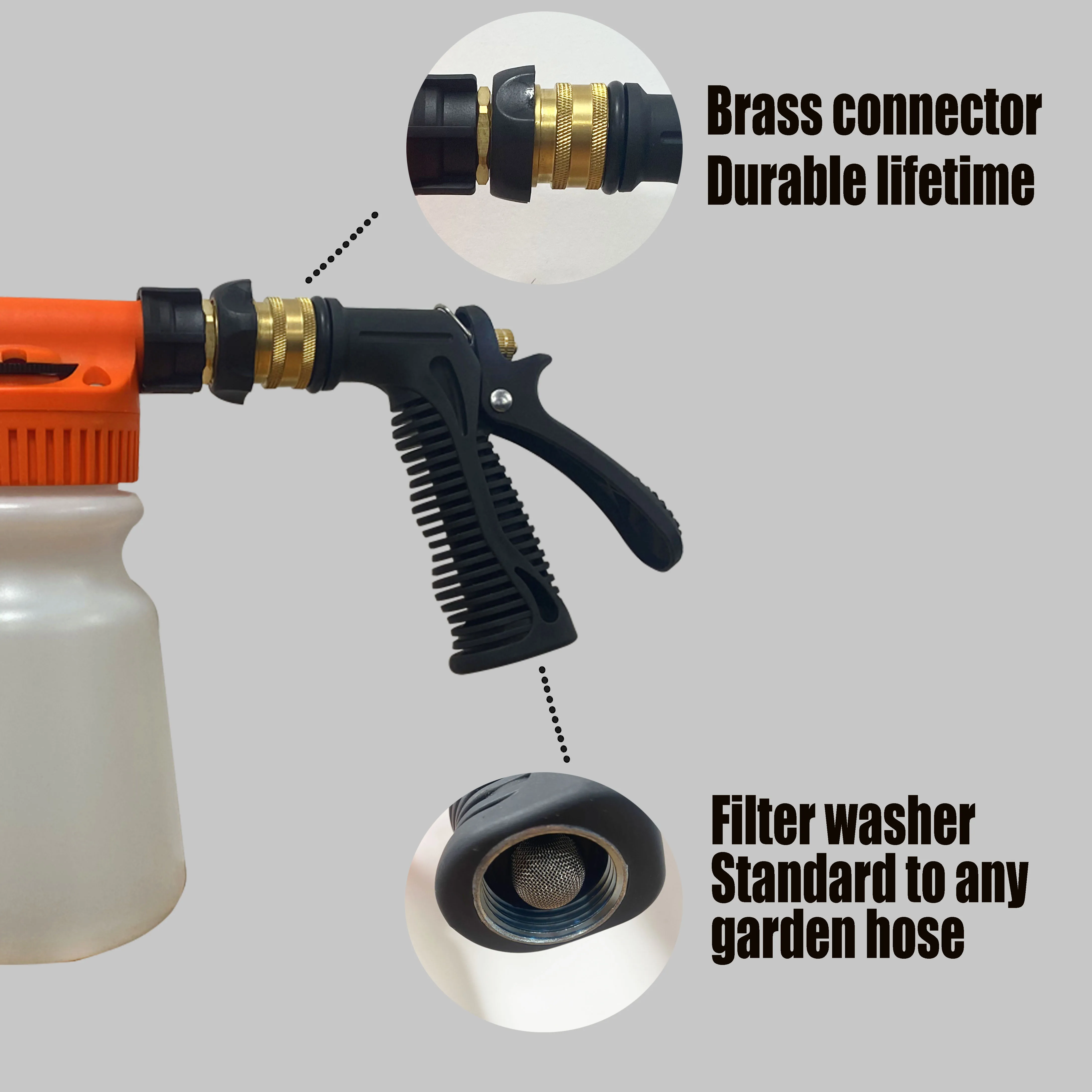 Brass connector
Durable lifetime

Filter washer
Standard to any
garden hose