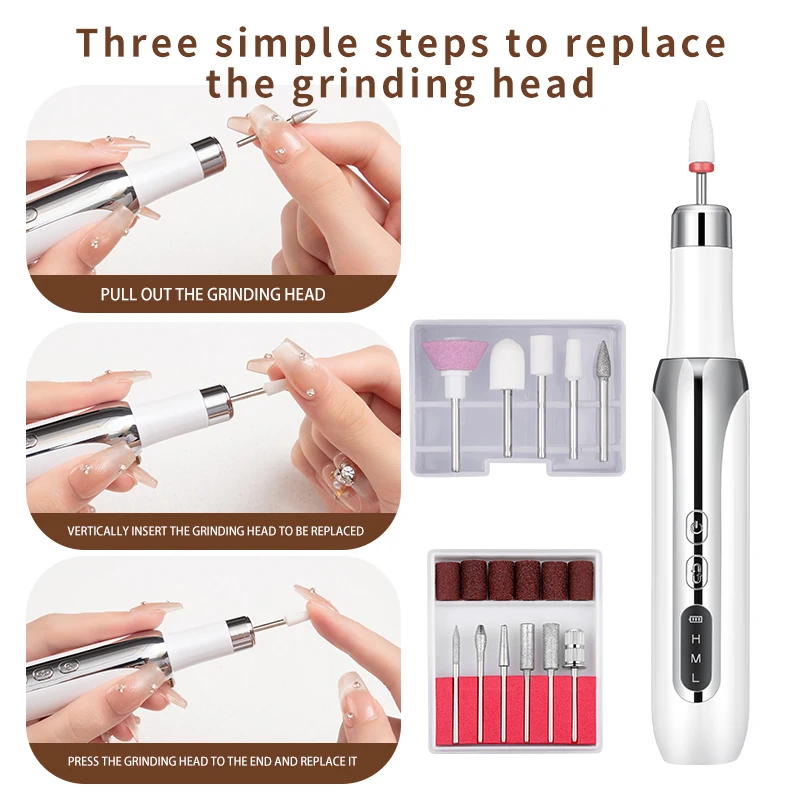 Three simple steps to replace the grinding head

PULL OUT THE GRINDING HEAD

VERTICALLY INSERT THE GRINDING HEAD TO BE REPLACED

PRESS THE GRINDING HEAD TO THE END AND REPLACE IT

H
M
L