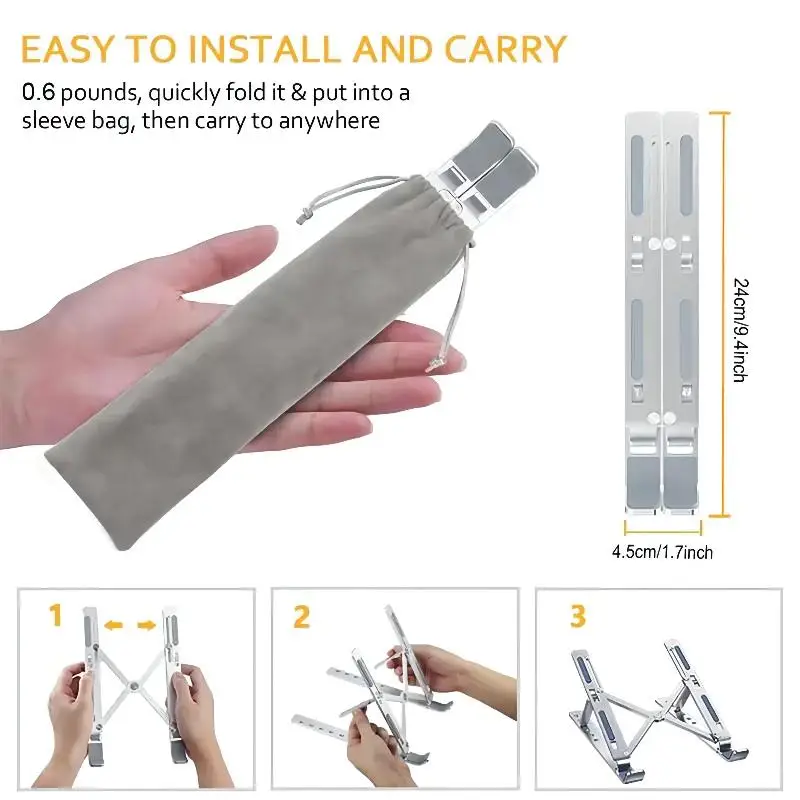 EASY TO INSTALL AND CARRY

0.6 pounds, quickly fold it & put into a sleeve bag, then carry to anywhere

24cm/9.4inch

4.5cm/1.7inch

1

2

3