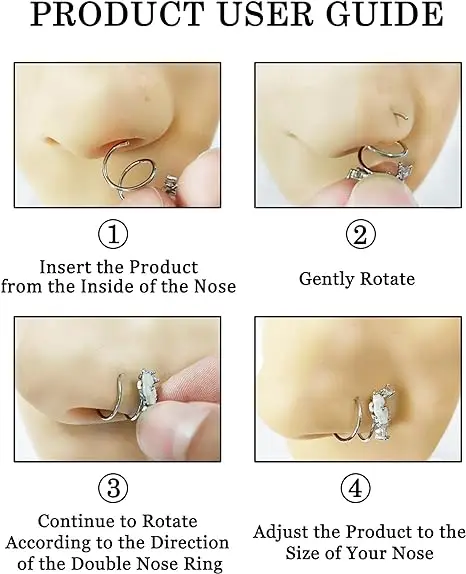 PRODUCT USER GUIDE

①

Insert the Product from the Inside of the Nose

②

Gently Rotate

③

Continue to Rotate According to the Direction of the Double Nose Ring

④

Adjust the Product to the Size of Your Nose