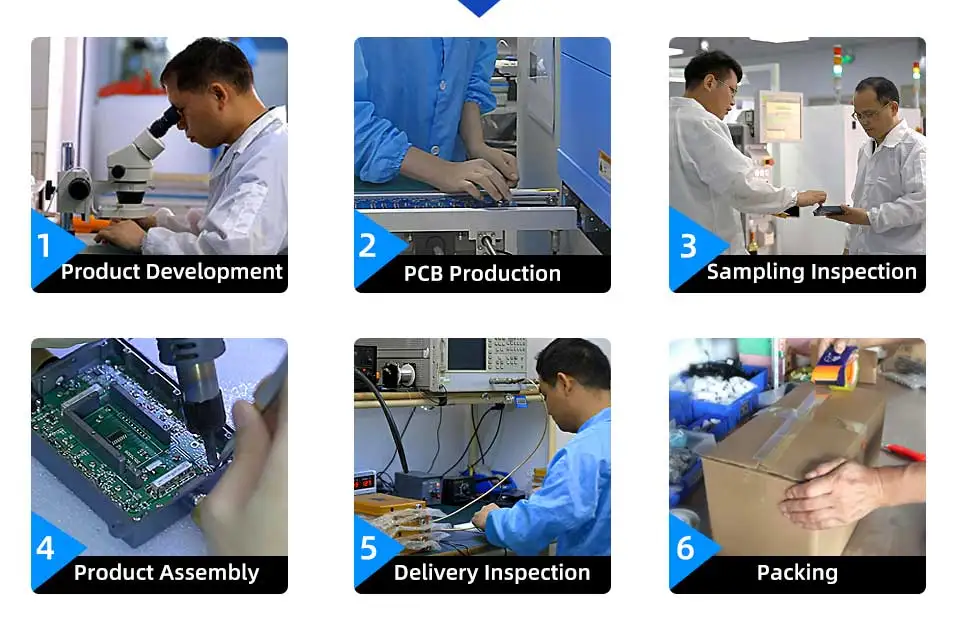 1 Product Development

2 PCB Production

3 Sampling Inspection

4 Product Assembly

5 Delivery Inspection

6 Packing