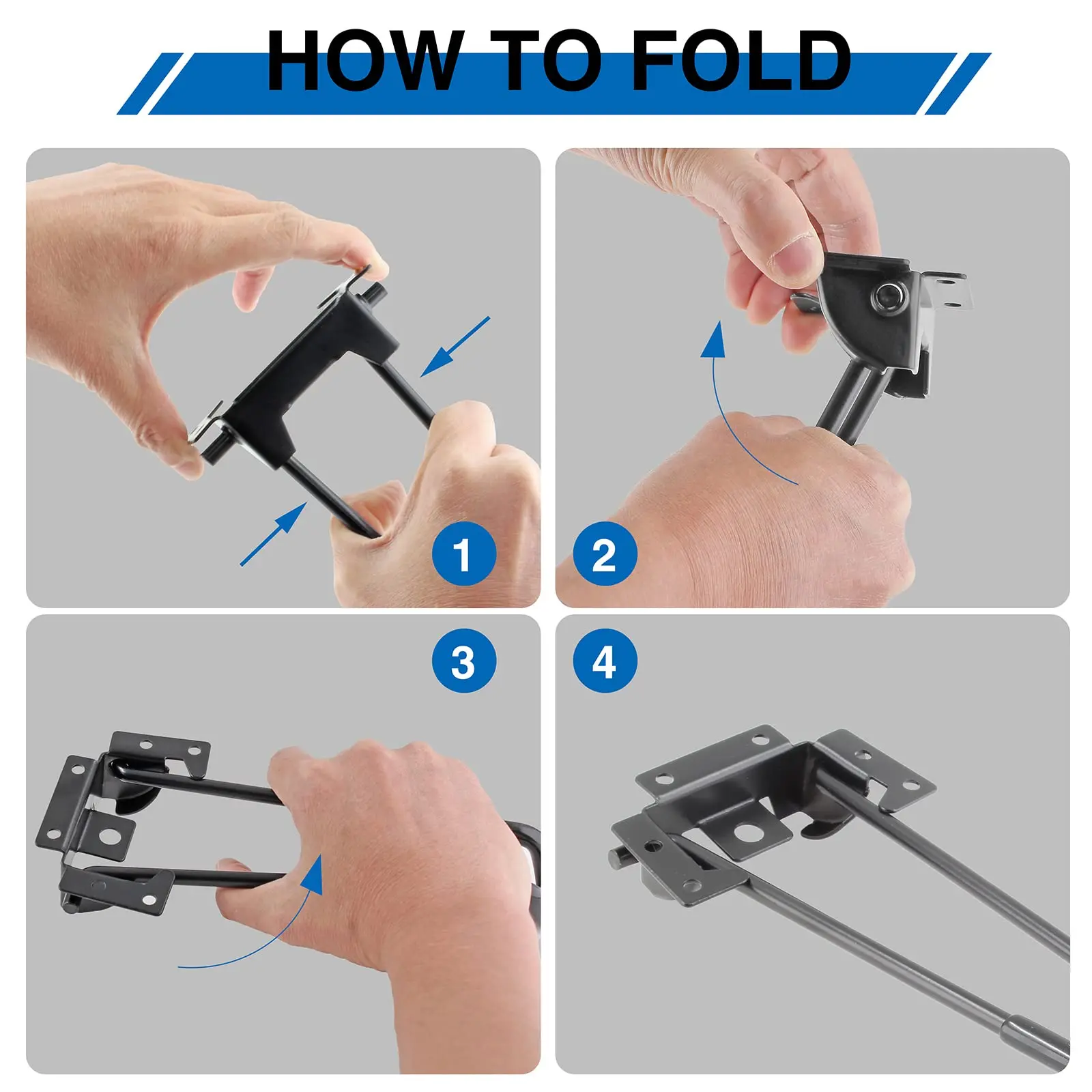 HOW TO FOLD

1

2

3

4