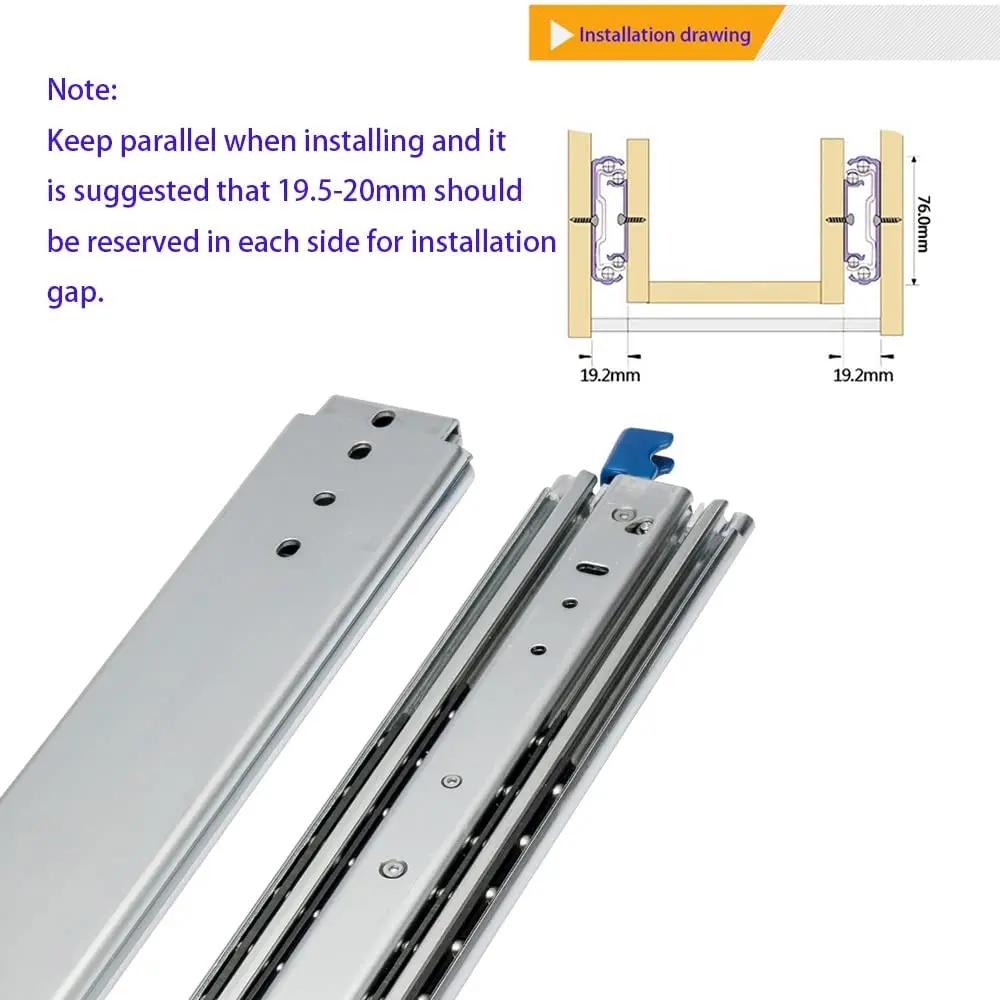 Installation drawing

Note:
Keep parallel when installing and it is suggested that 19.5-20mm should be reserved in each side for installation gap.

76.0mm

19.2mm

19.2mm