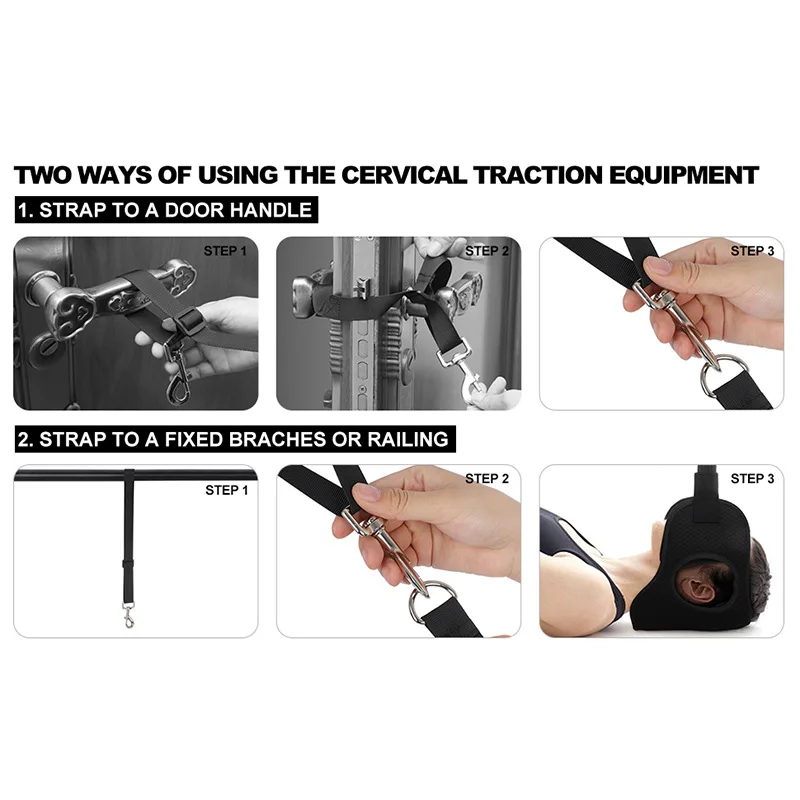 TWO WAYS OF USING THE CERVICAL TRACTION EQUIPMENT

1. STRAP TO A DOOR HANDLE

STEP 1

STEP 2

STEP 3

2. STRAP TO A FIXED BRACHES OR RAILING

STEP 1

STEP 2

STEP 3