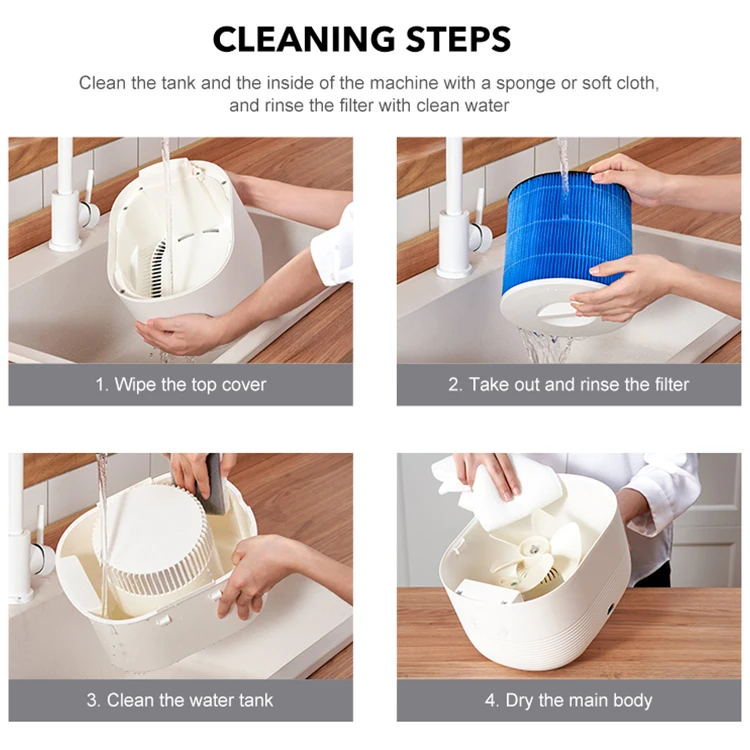 CLEANING STEPS

Clean the tank and the inside of the machine with a sponge or soft cloth, and rinse the filter with clean water

1. Wipe the top cover

2. Take out and rinse the filter

3. Clean the water tank

4. Dry the main body