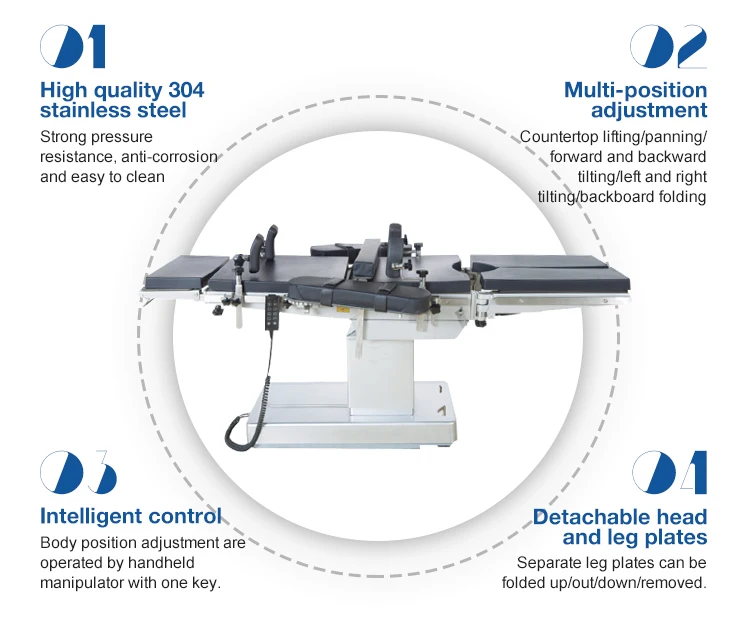 01

High quality 304 stainless steel

Strong pressure resistance, anti-corrosion and easy to clean

02

Multi-position adjustment

Countertop lifting/panning/ forward and backward tilting/left and right tilting/backboard folding

03

Intelligent control

Body position adjustment are operated by handheld manipulator with one key.

04

Detachable head and leg plates

Separate leg plates can be folded up/out/down/removed.