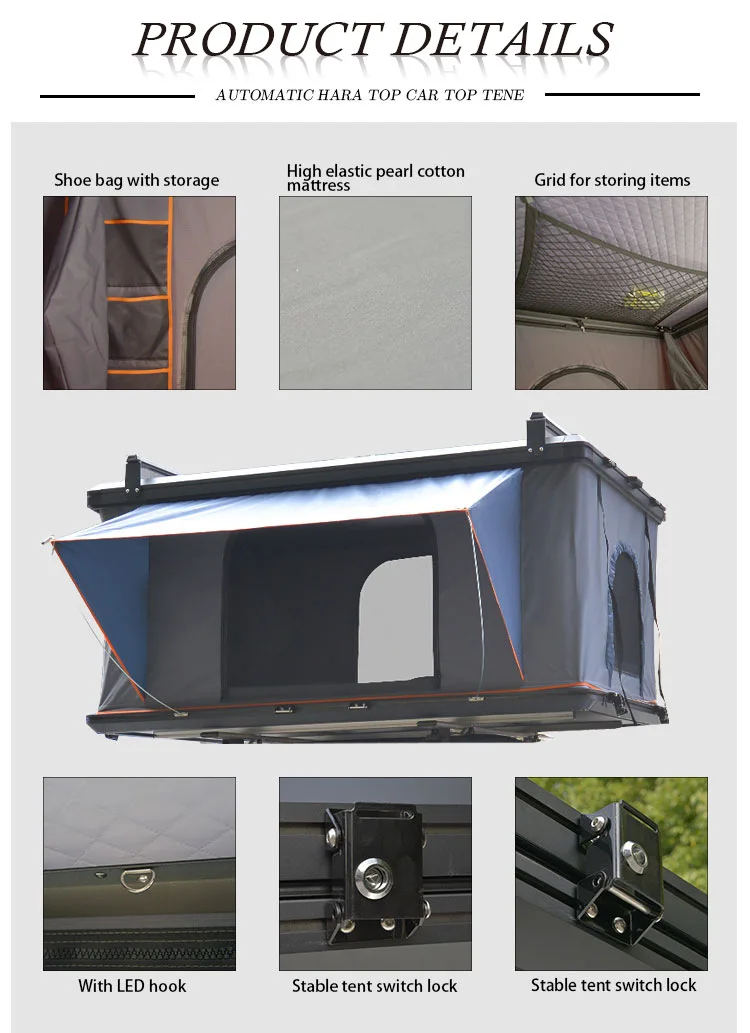 PRODUCT DETAILS

AUTOMATIC HARA TOP CAR TOP TENE

Shoe bag with storage

High elastic pearl cotton mattress

Grid for storing items

With LED hook

Stable tent switch lock

Stable tent switch lock