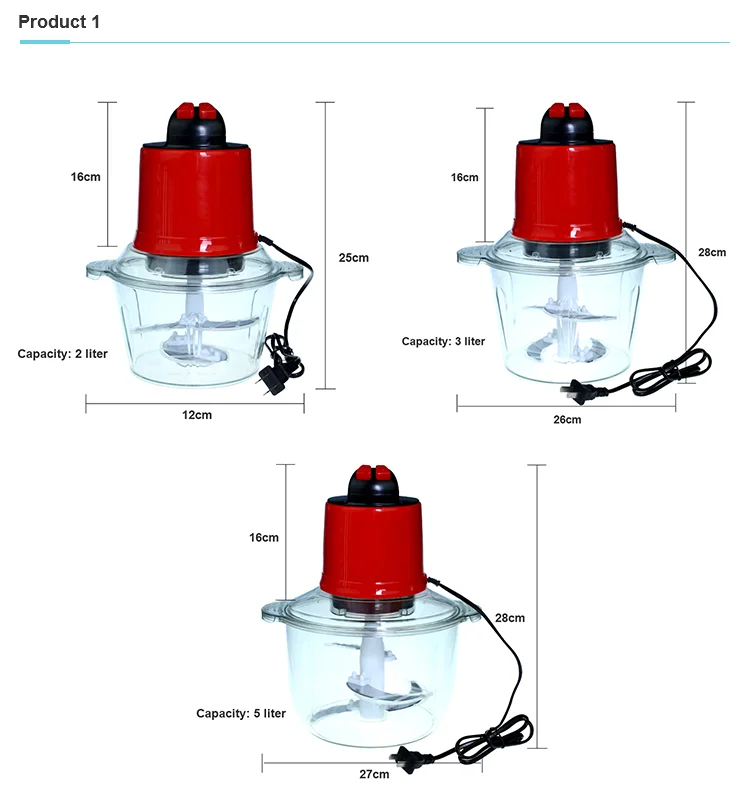 Product 1

16cm

25cm

Capacity: 2 liter

12cm

16cm

28cm

Capacity: 3 liter

26cm

16cm

28cm

Capacity: 5 liter

27cm