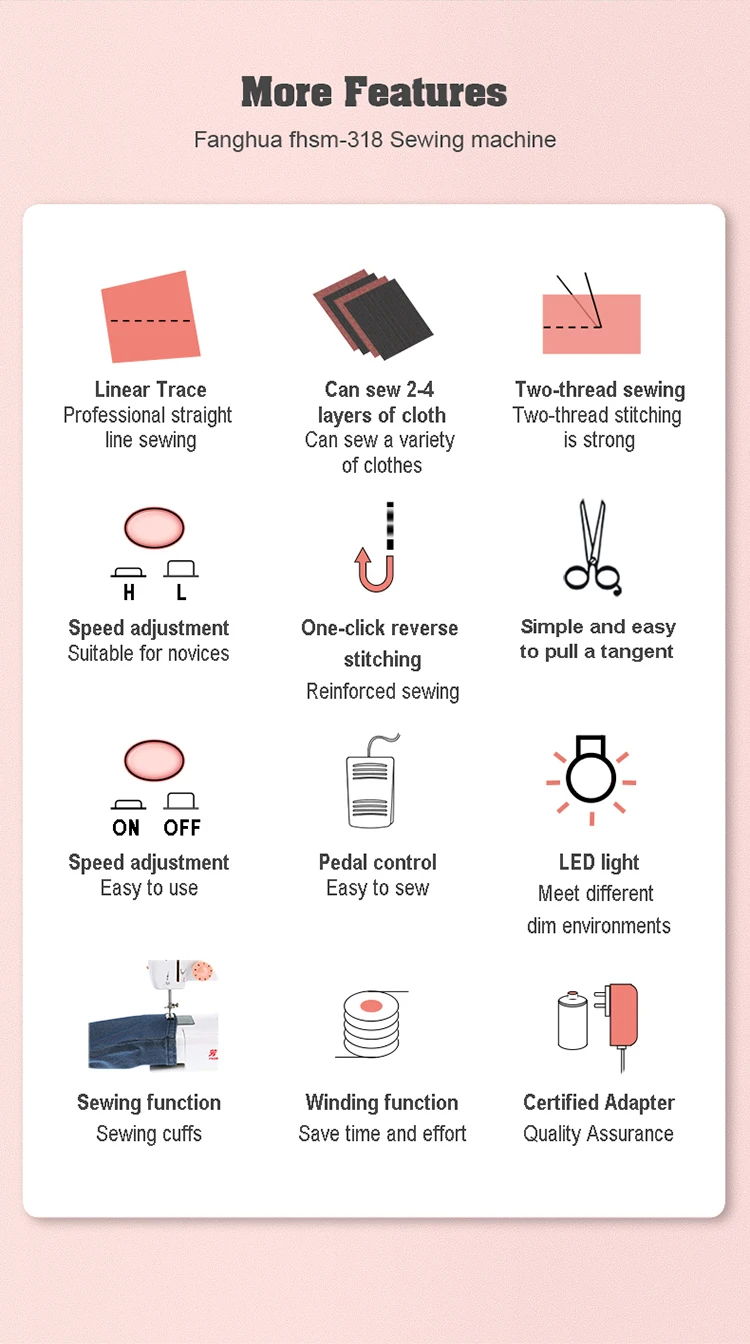 More Features

Fanghua fhsm-318 Sewing machine

Linear Trace
Professional straight line sewing

Can sew 2-4 layers of cloth
Can sew a variety of clothes

Two-thread sewing
Two-thread stitching is strong

H L

Speed adjustment
Suitable for novices

One-click reverse stitching
Reinforced sewing

Simple and easy to pull a tangent

ON OFF

Speed adjustment
Easy to use

Pedal control
Easy to sew

LED light
Meet different dim environments

Sewing function
Sewing cuffs

Winding function
Save time and effort

Certified Adapter
Quality Assurance