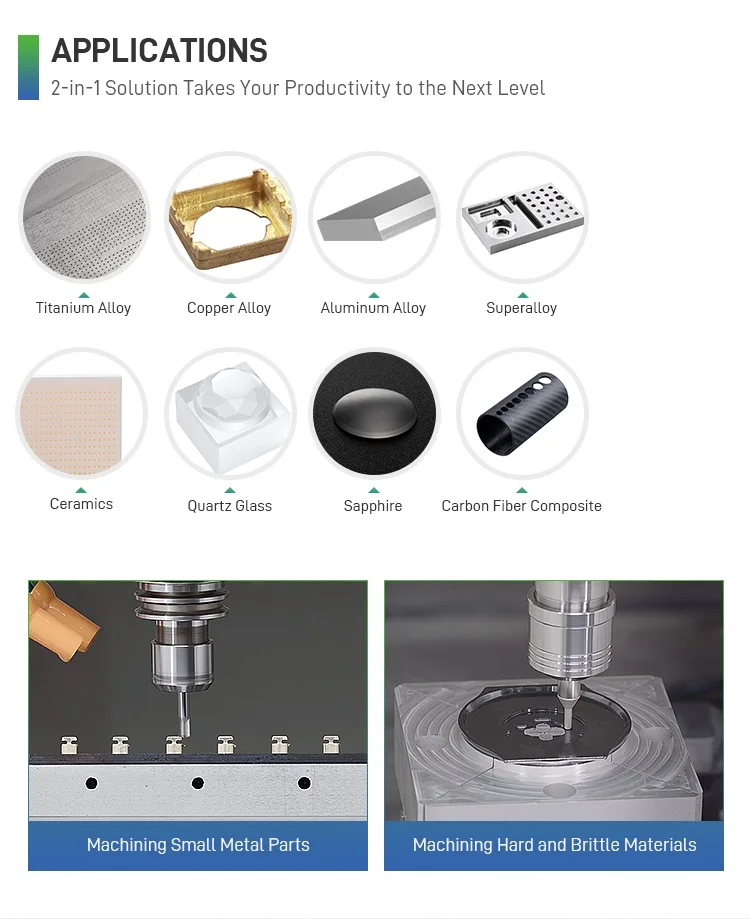 APPLICATIONS
2-in-1 Solution Takes Your Productivity to the Next Level

Titanium Alloy
Copper Alloy
Aluminum Alloy
Superalloy

Ceramics
Quartz Glass
Sapphire
Carbon Fiber Composite

Machining Small Metal Parts
Machining Hard and Brittle Materials