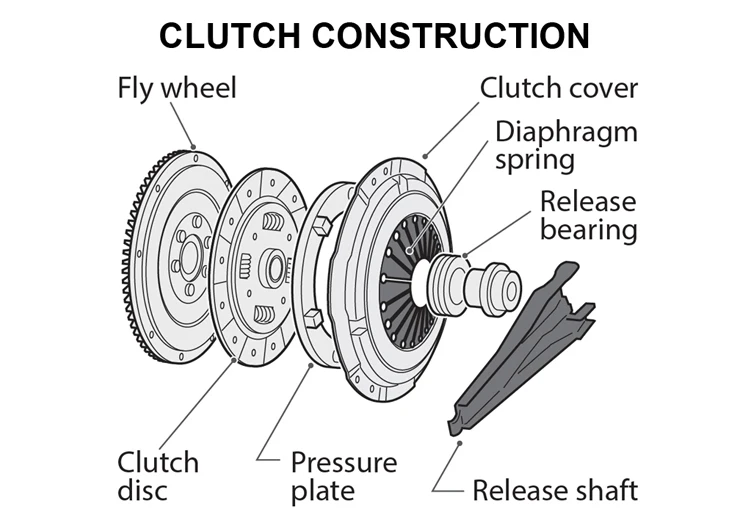 CLUTCH CONSTRUCTION

Fly wheel

Clutch cover

Diaphragm spring

Release bearing

Clutch disc

Pressure plate

Release shaft